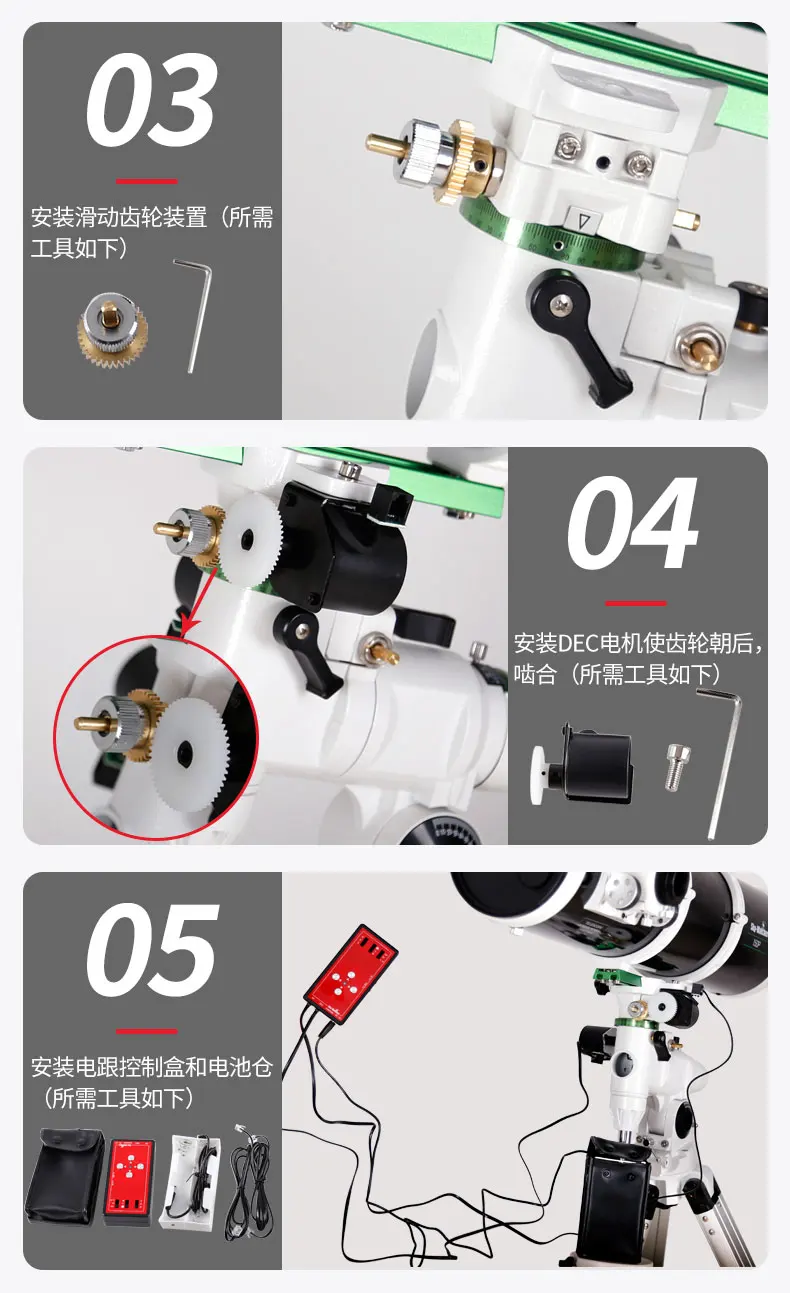 03

安装滑动齿轮装置（所需工具如下）

04

安装DEC电机使齿轮朝后，啮合（所需工具如下）

05

安装电跟控制盒和电池仓（所需工具如下）