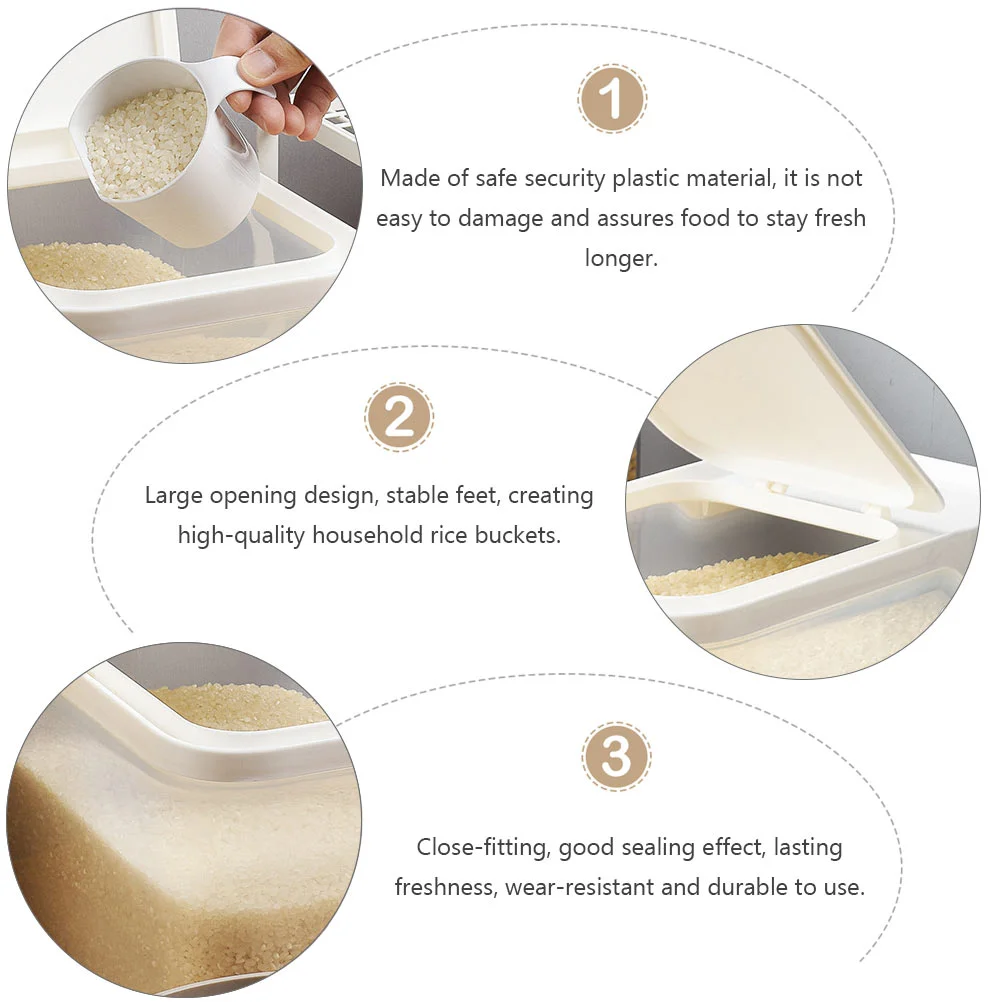 1

Made of safe security plastic material, it is not easy to damage and assures food to stay fresh longer.

2

Large opening design, stable feet, creating high-quality household rice buckets.

3

Close-fitting, good sealing effect, lasting freshness, wear-resistant and durable to use.