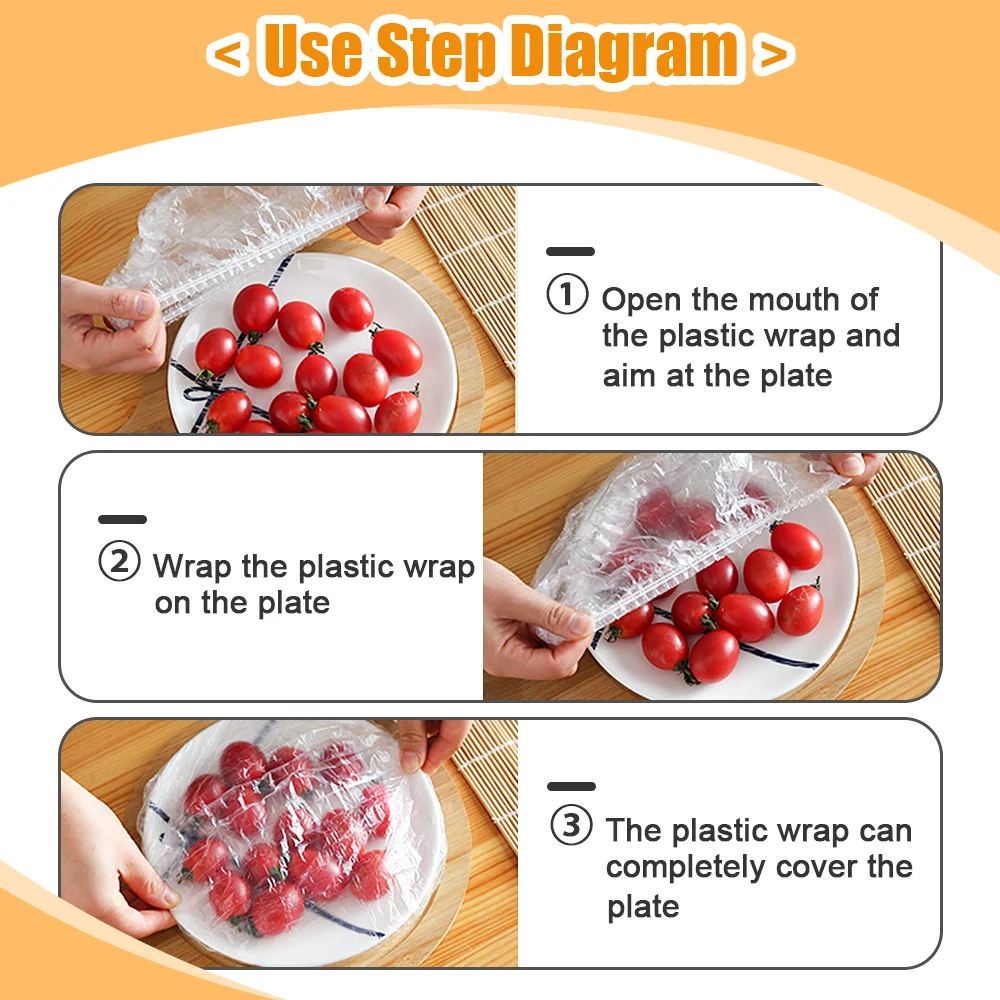 < Use Step Diagram >

① Open the mouth of the plastic wrap and aim at the plate

② Wrap the plastic wrap on the plate

③ The plastic wrap can completely cover the plate