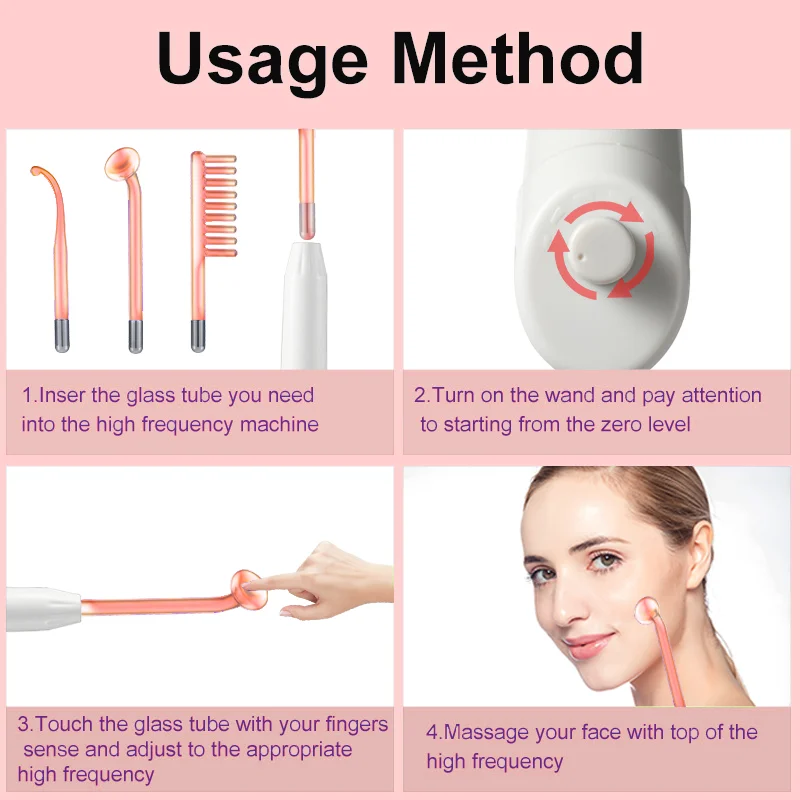 Usage Method

1.Inser the glass tube you need into the high frequency machine

2.Turn on the wand and pay attention to starting from the zero level

3.Touch the glass tube with your fingers sense and adjust to the appropriate high frequency

4.Massage your face with top of the high frequency