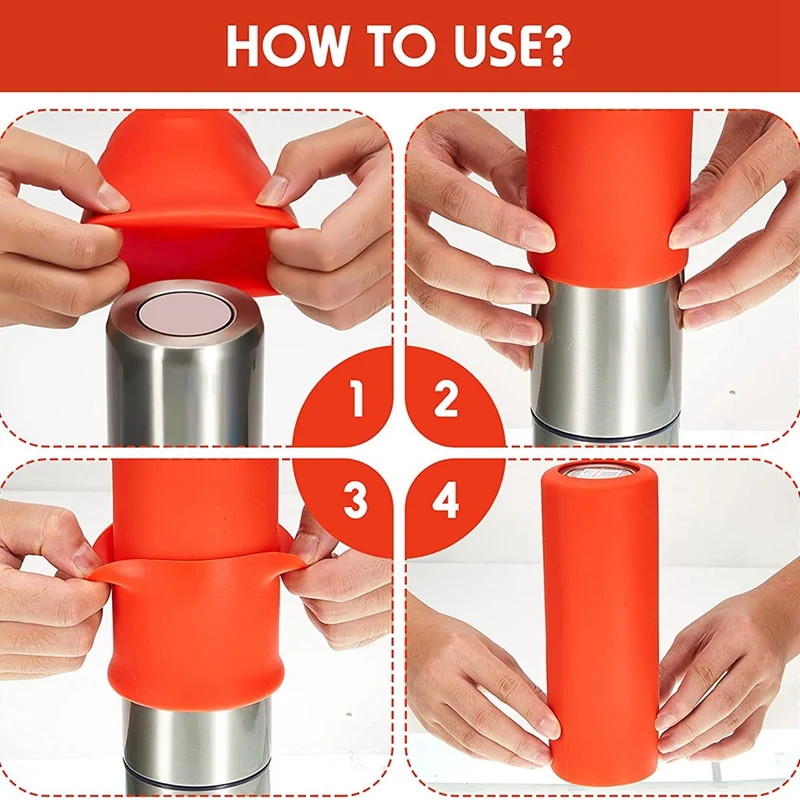 HOW TO USE?

1

2

3

4