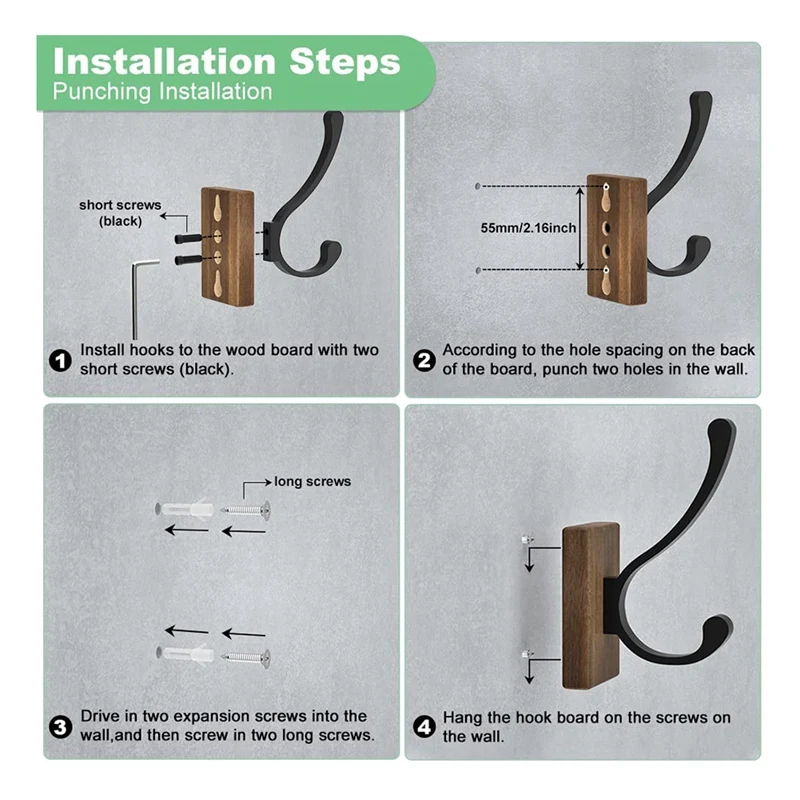 Installation Steps
Punching Installation

short screws (black)

1 Install hooks to the wood board with two short screws (black).

55mm/2.16inch

2 According to the hole spacing on the back of the board, punch two holes in the wall.

long screws

3 Drive in two expansion screws into the wall,and then screw in two long screws.

4 Hang the hook board on the screws on the wall.