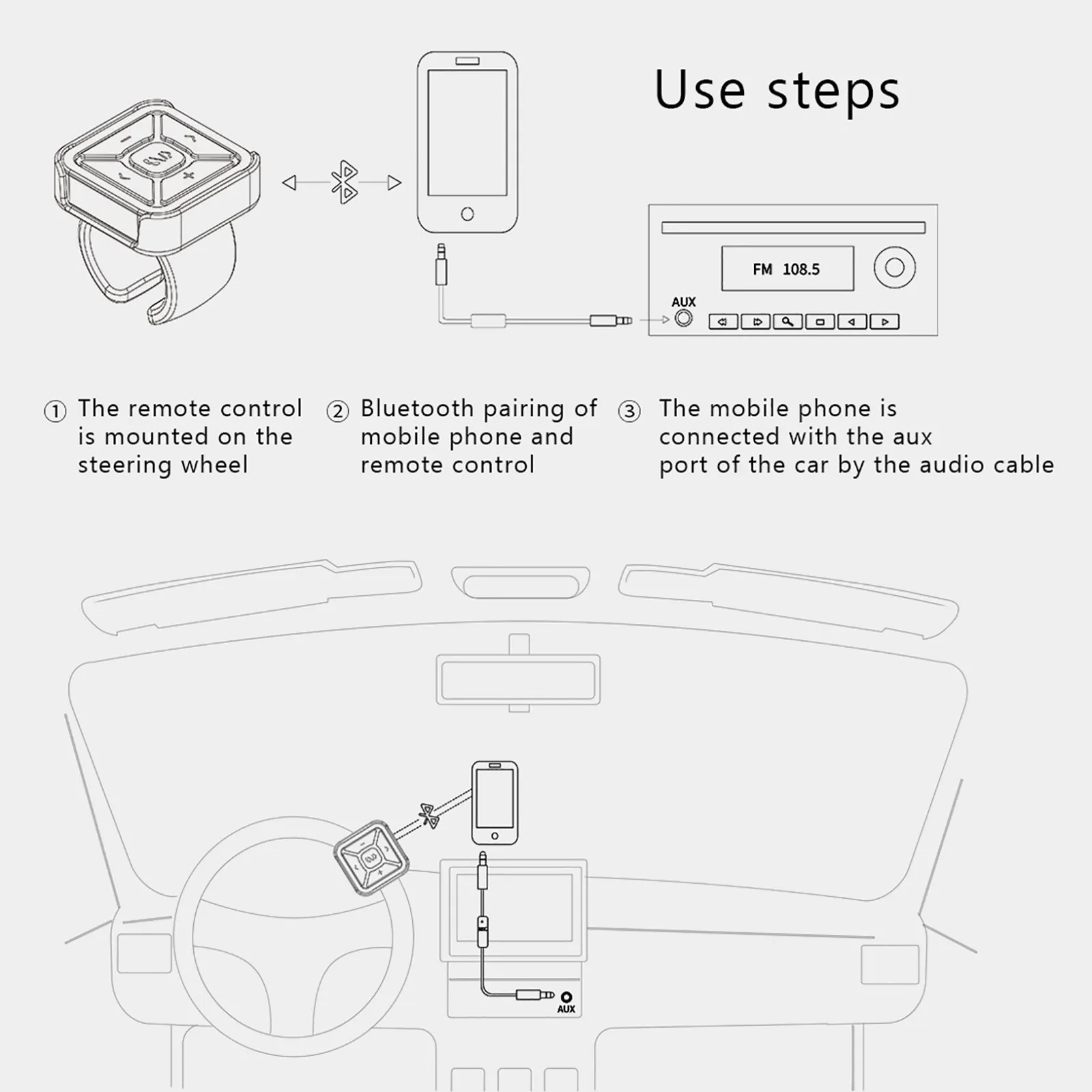 Use steps

FM 108.5

AUX

① The remote control is mounted on the steering wheel

② Bluetooth pairing of mobile phone and remote control

③ The mobile phone is connected with the aux port of the car by the audio cable

AUX