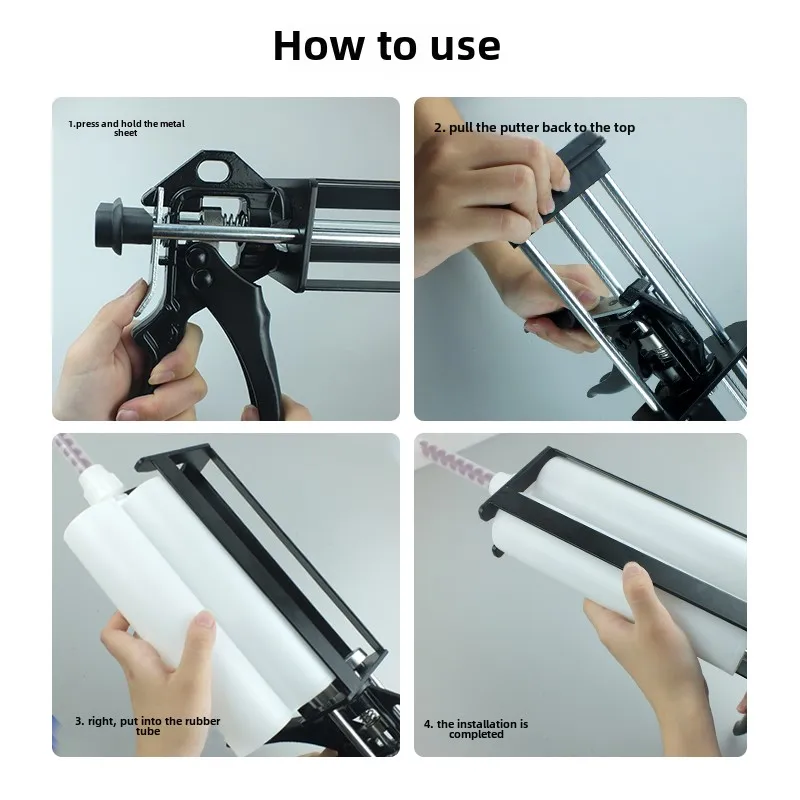 How to use

1.press and hold the metal sheet

2. pull the putter back to the top

3. right, put into the rubber tube

4. the installation is completed