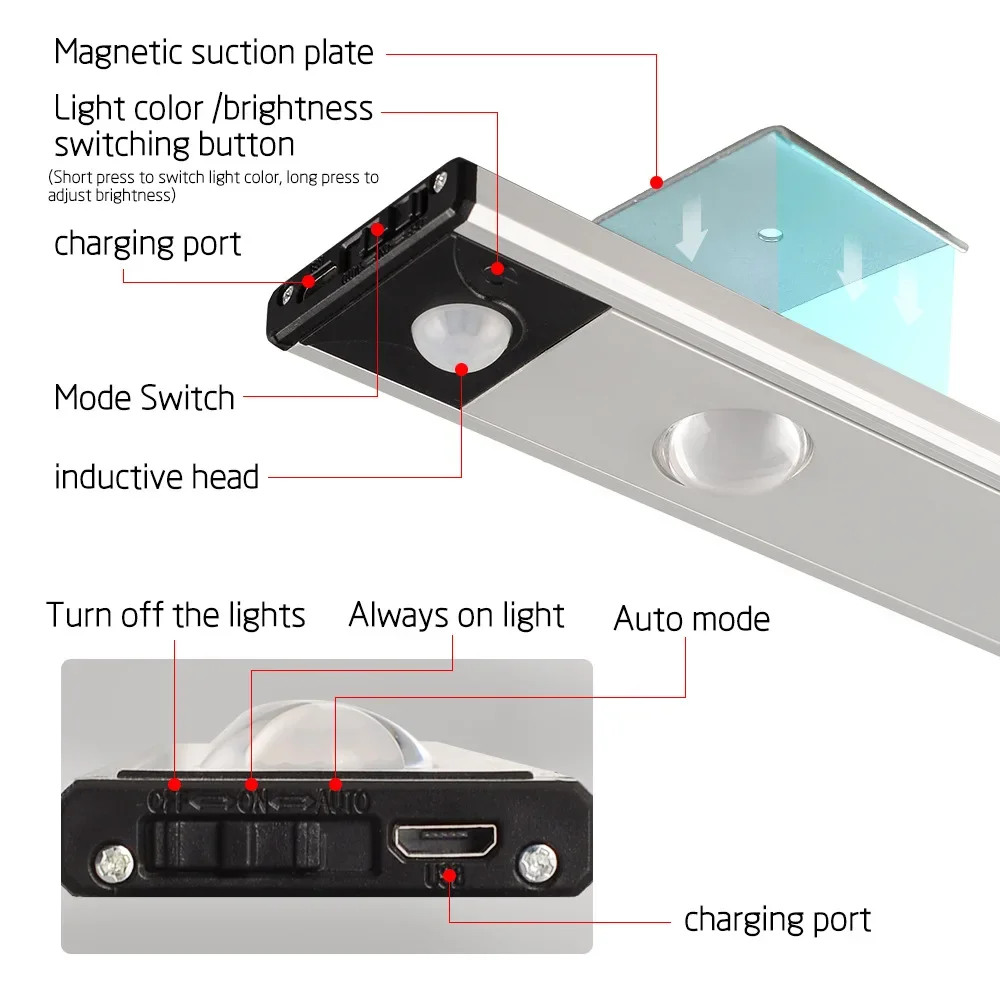 Magnetic suction plate

Light color /brightness switching button

(Short press to switch light color, long press to adjust brightness)

charging port

Mode Switch

inductive head

Turn off the lights

Always on light

Auto mode

OFF ⟺ ON ⟺ AUTO

USB

charging port