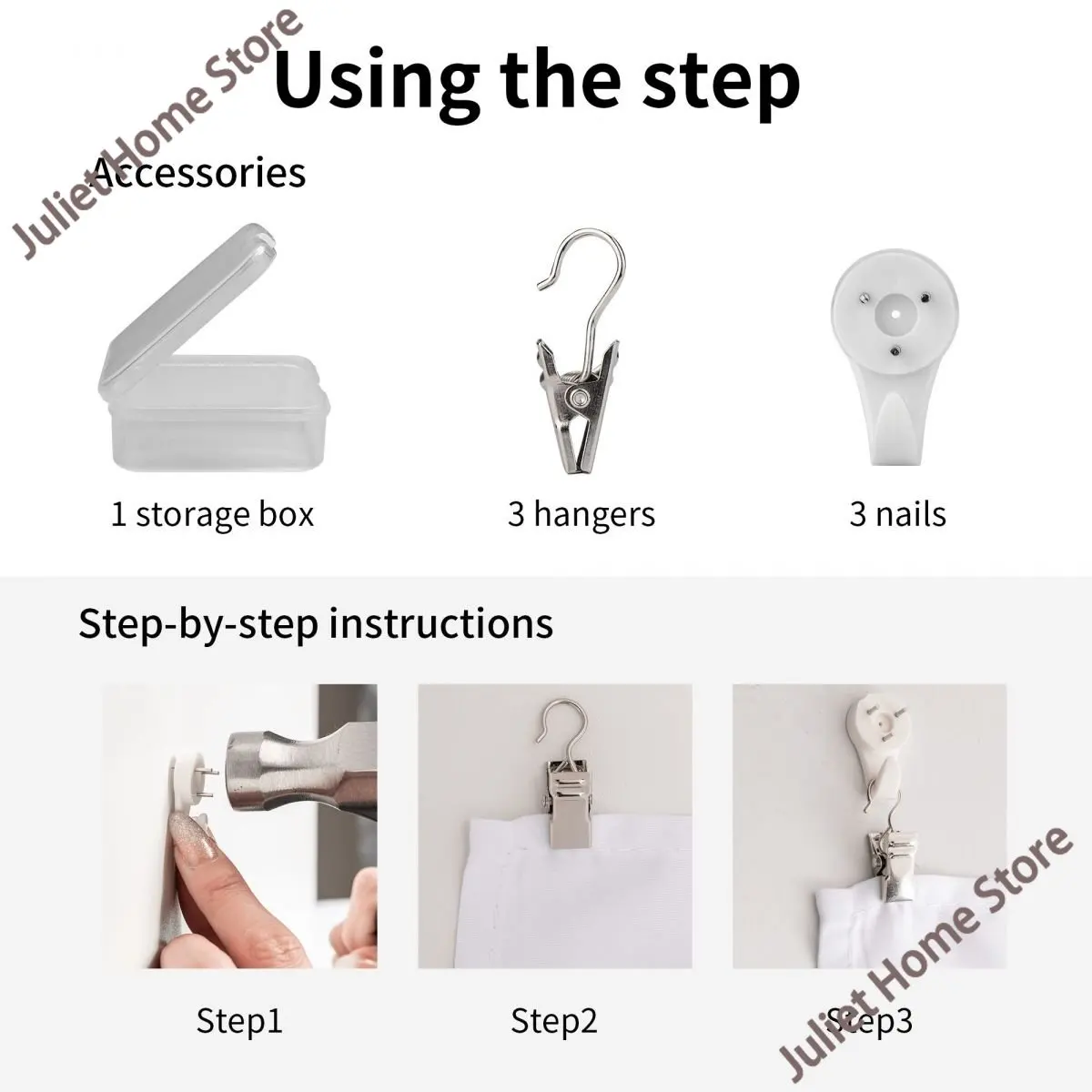 Juliet Home Store

Using the step

Accessories

1 storage box

3 hangers

3 nails

Step-by-step instructions

Step1

Step2

Step3

Juliet Home Store