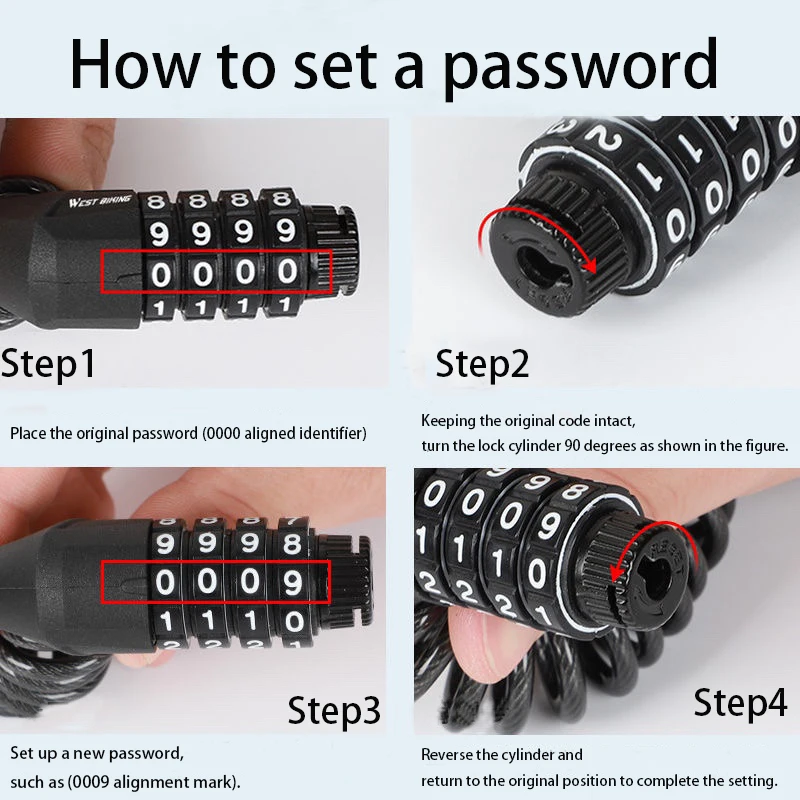 How to set a password

WEST BIKING

8 8 8 8
9 9 9 9
0 0 0 0
1 1 1 1

Step1

Place the original password (0000 aligned identifier)

Step2

Keeping the original code intact,
turn the lock cylinder 90 degrees as shown in the figure.

9 9 9 8
0 0 0 9
1 1 1 0

Step3

Set up a new password,
such as (0009 alignment mark).

Step4

Reverse the cylinder and
return to the original position to complete the setting.