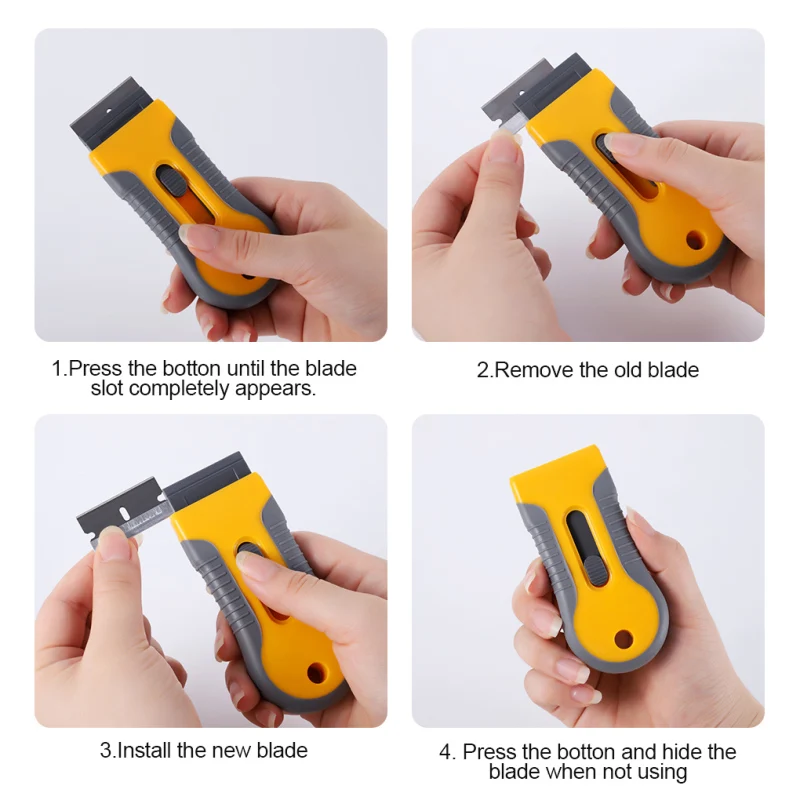 1.Press the botton until the blade slot completely appears.

2.Remove the old blade

3.Install the new blade

4. Press the botton and hide the blade when not using