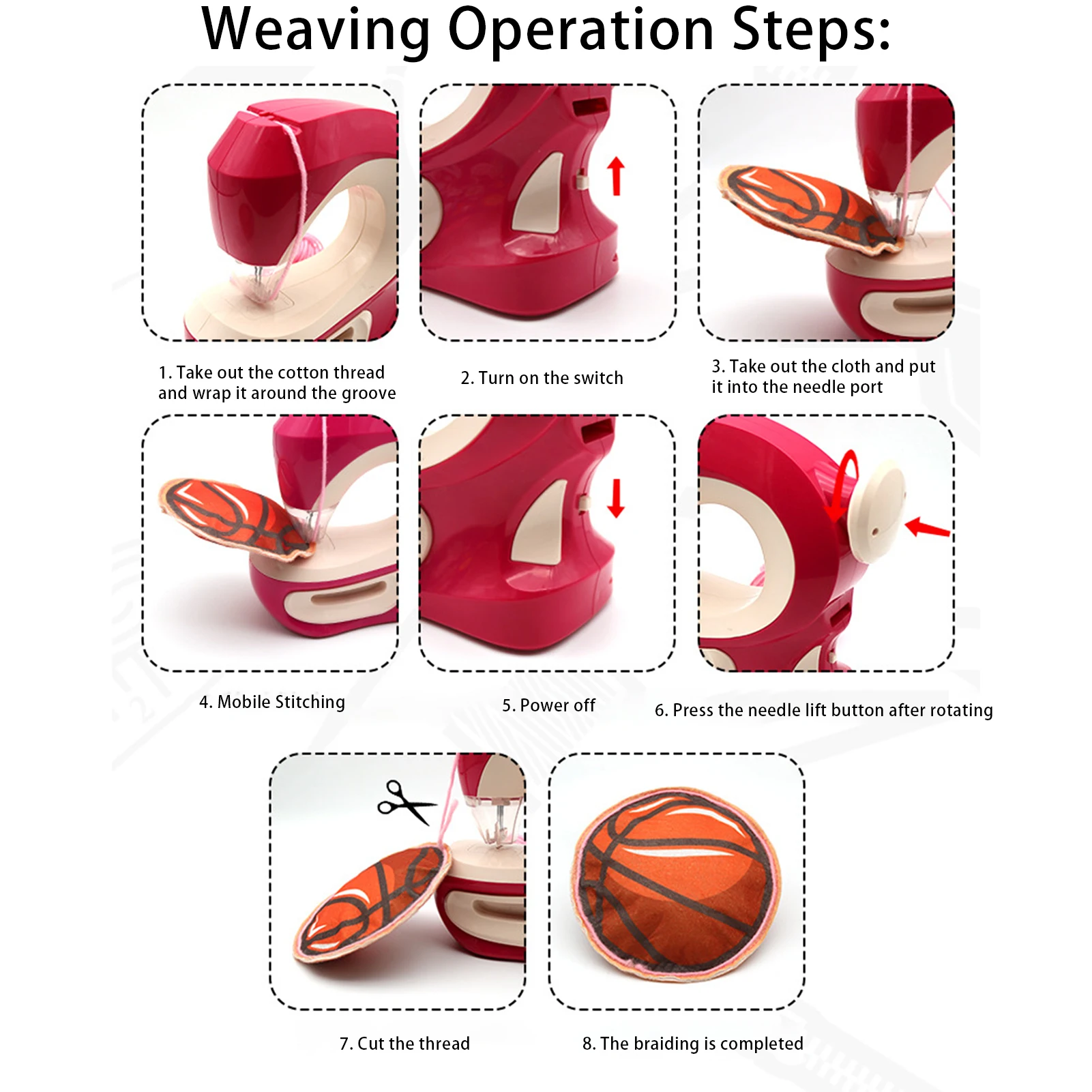 Weaving Operation Steps:

1. Take out the cotton thread and wrap it around the groove

2. Turn on the switch

3. Take out the cloth and put it into the needle port

4. Mobile Stitching

5. Power off

6. Press the needle lift button after rotating

7. Cut the thread

8. The braiding is completed