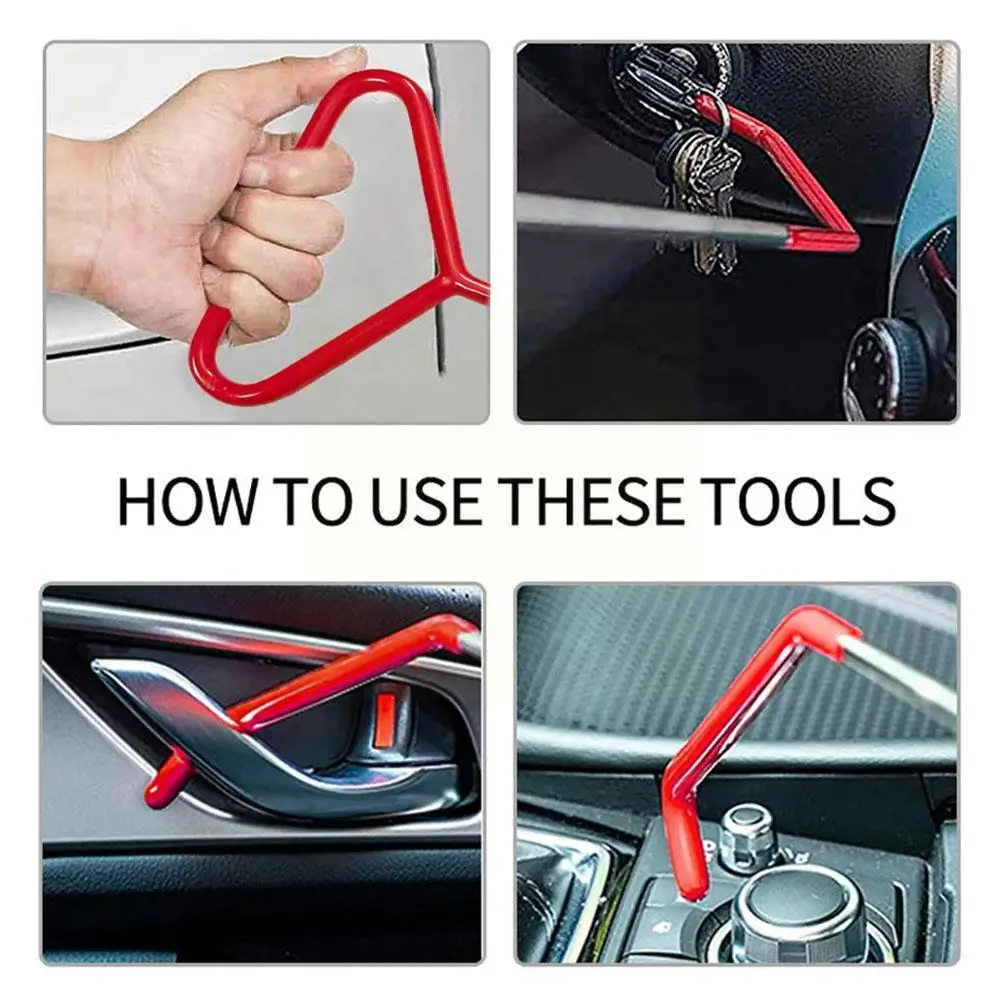 HOW TO USE THESE TOOLS