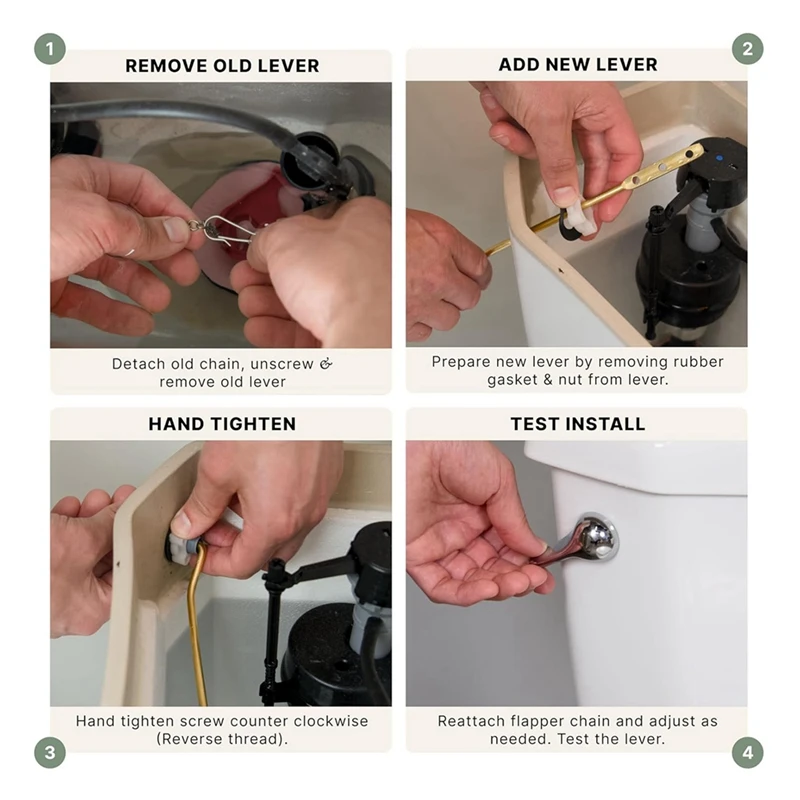 1
REMOVE OLD LEVER

Detach old chain, unscrew & remove old lever

2
ADD NEW LEVER

Prepare new lever by removing rubber gasket & nut from lever.

HAND TIGHTEN

Hand tighten screw counter clockwise (Reverse thread).

3

TEST INSTALL

Reattach flapper chain and adjust as needed. Test the lever.

4