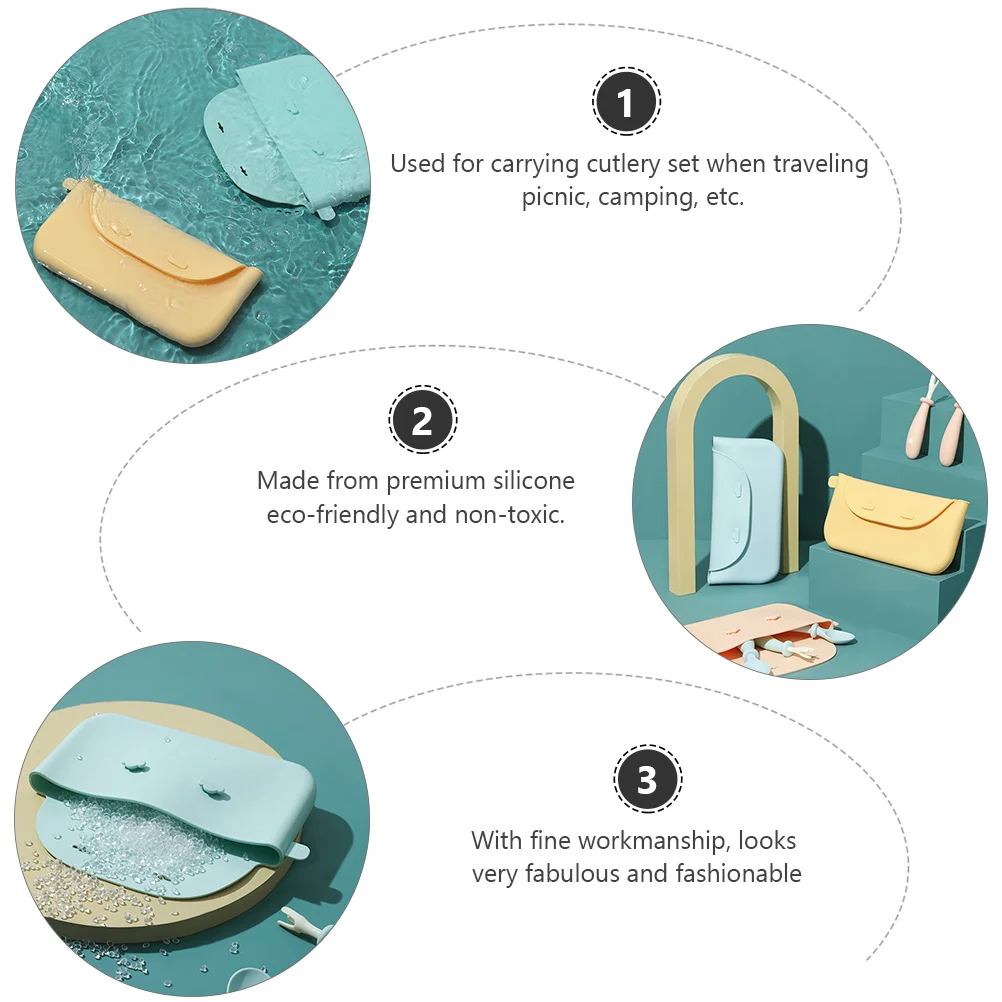 1

Used for carrying cutlery set when traveling picnic, camping, etc.

2

Made from premium silicone eco-friendly and non-toxic.

3

With fine workmanship, looks very fabulous and fashionable