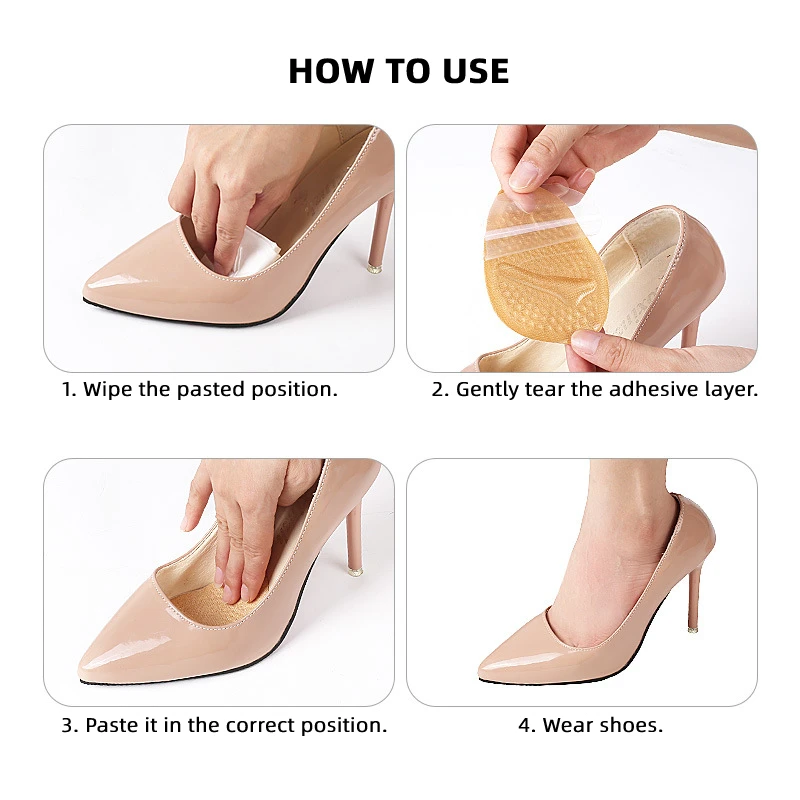 HOW TO USE

1. Wipe the pasted position.

2. Gently tear the adhesive layer.

3. Paste it in the correct position.

4. Wear shoes.