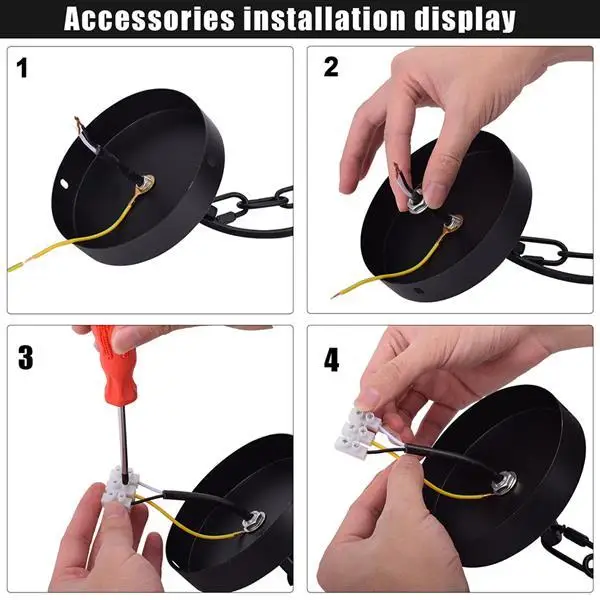 Accessories installation display

1

2

3

4