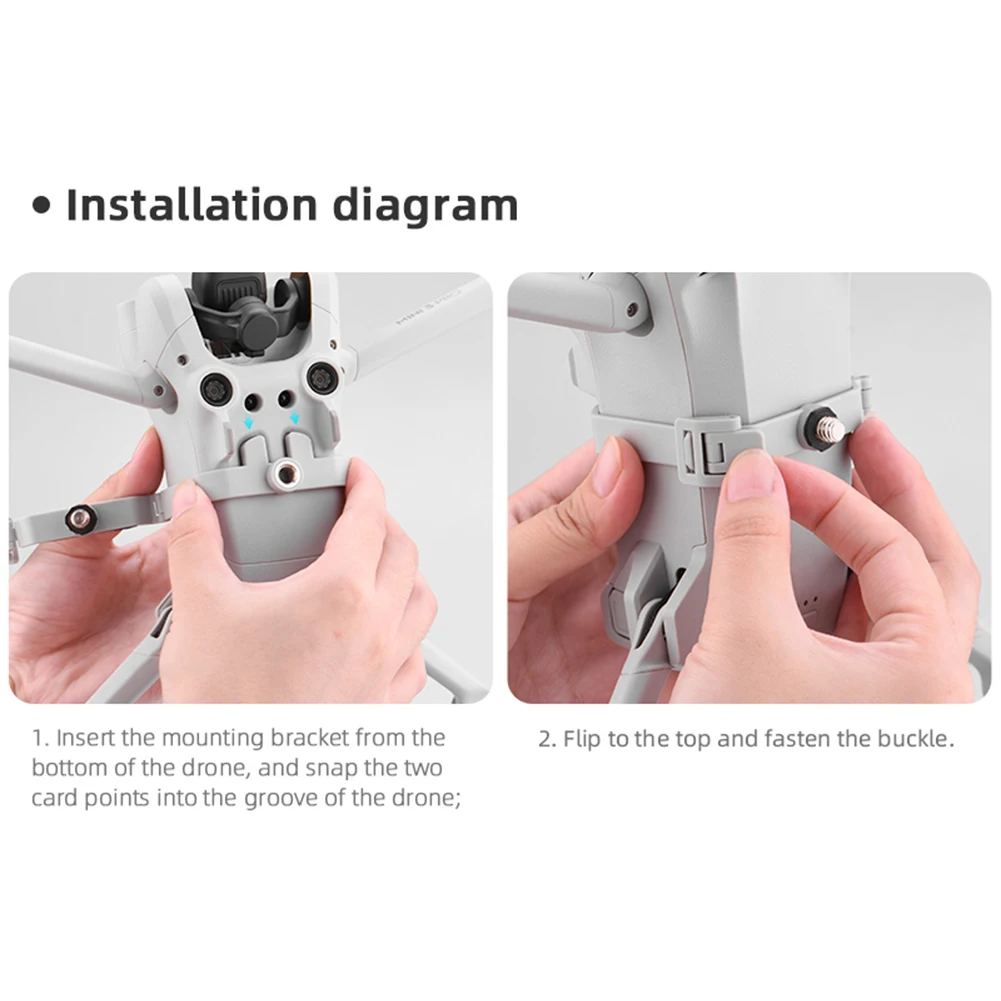 • Installation diagram

1. Insert the mounting bracket from the bottom of the drone, and snap the two card points into the groove of the drone;

2. Flip to the top and fasten the buckle.