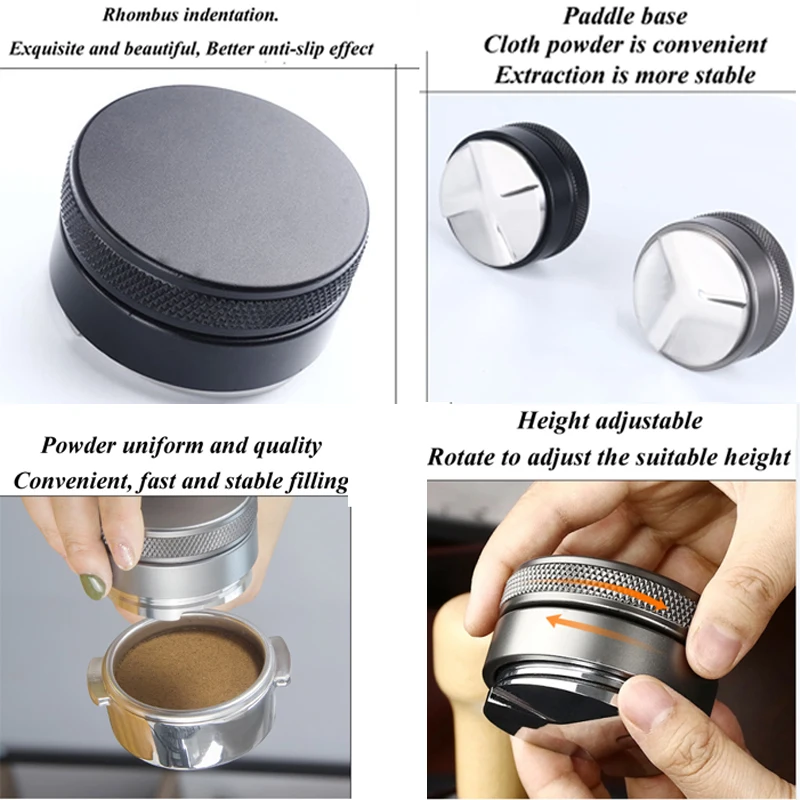 Rhombus indentation.
Exquisite and beautiful, Better anti-slip effect

Paddle base
Cloth powder is convenient
Extraction is more stable

Powder uniform and quality
Convenient, fast and stable filling

Height adjustable
Rotate to adjust the suitable height