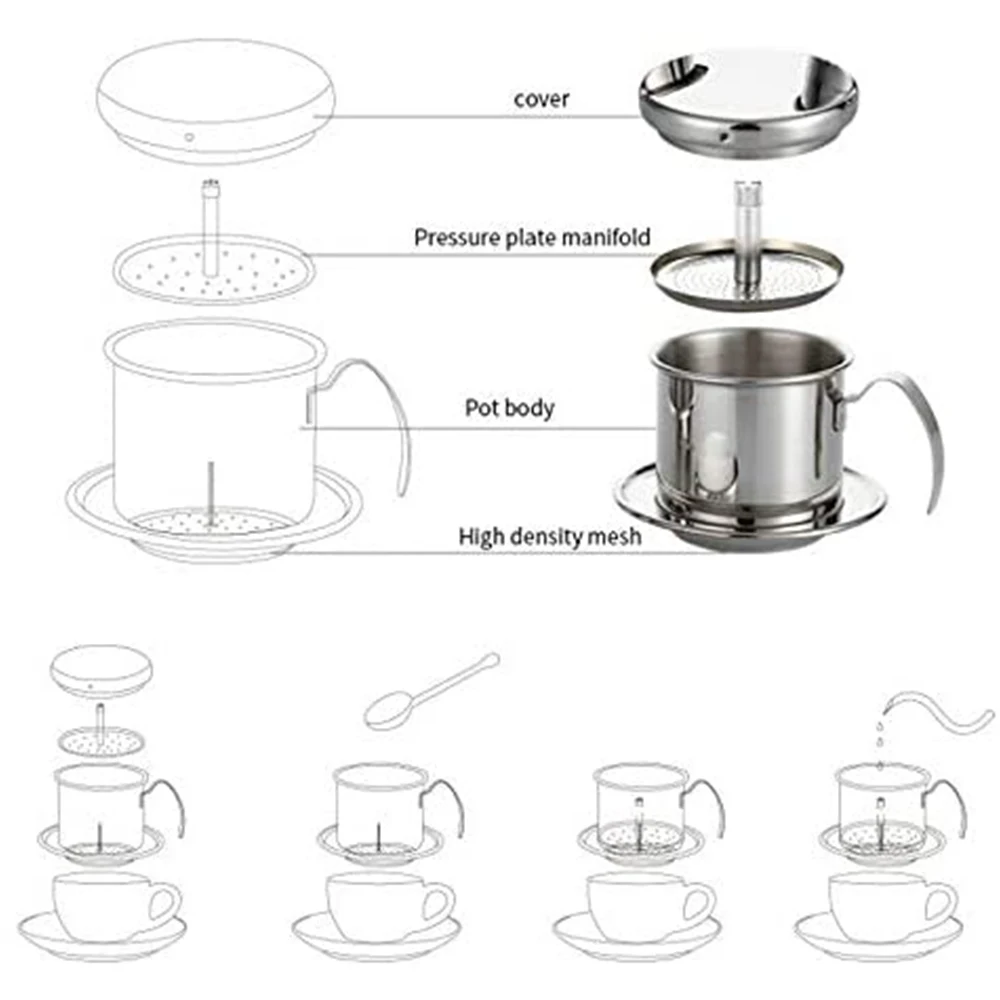 cover

Pressure plate manifold

Pot body

High density mesh