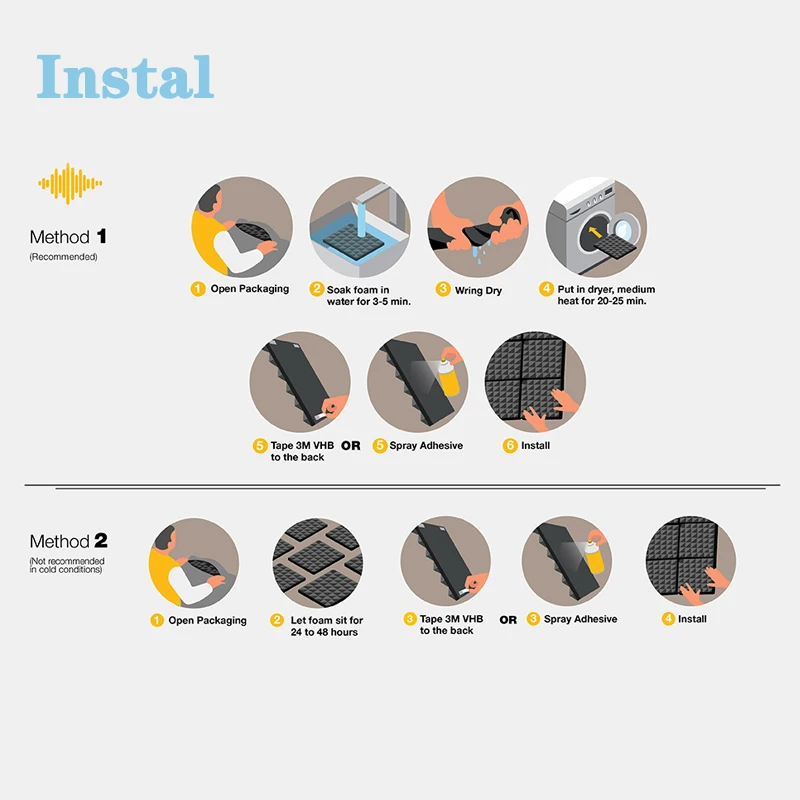 Instal

Method 1
(Recommended)

1 Open Packaging

2 Soak foam in water for 3-5 min.

3 Wring Dry

4 Put in dryer, medium heat for 20-25 min.

5 Tape 3M VHB to the back OR 5 Spray Adhesive

6 Install

Method 2
(Not recommended in cold conditions)

1 Open Packaging

2 Let foam sit for 24 to 48 hours

3 Tape 3M VHB to the back OR 3 Spray Adhesive

4 Install