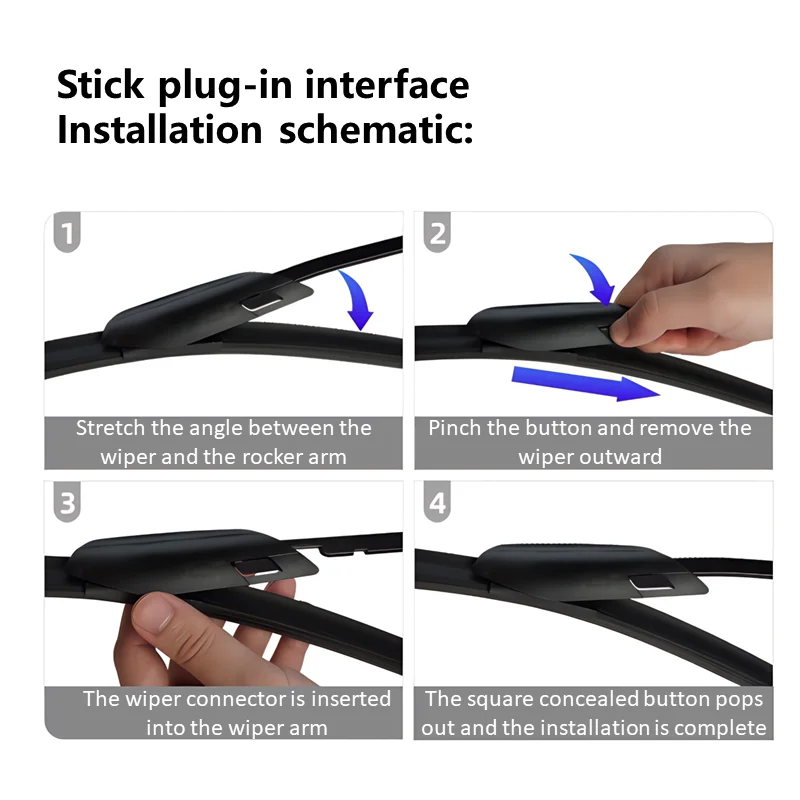 Stick plug-in interface
Installation schematic:

1

Stretch the angle between the wiper and the rocker arm

2

Pinch the button and remove the wiper outward

3

The wiper connector is inserted into the wiper arm

4

The square concealed button pops out and the installation is complete