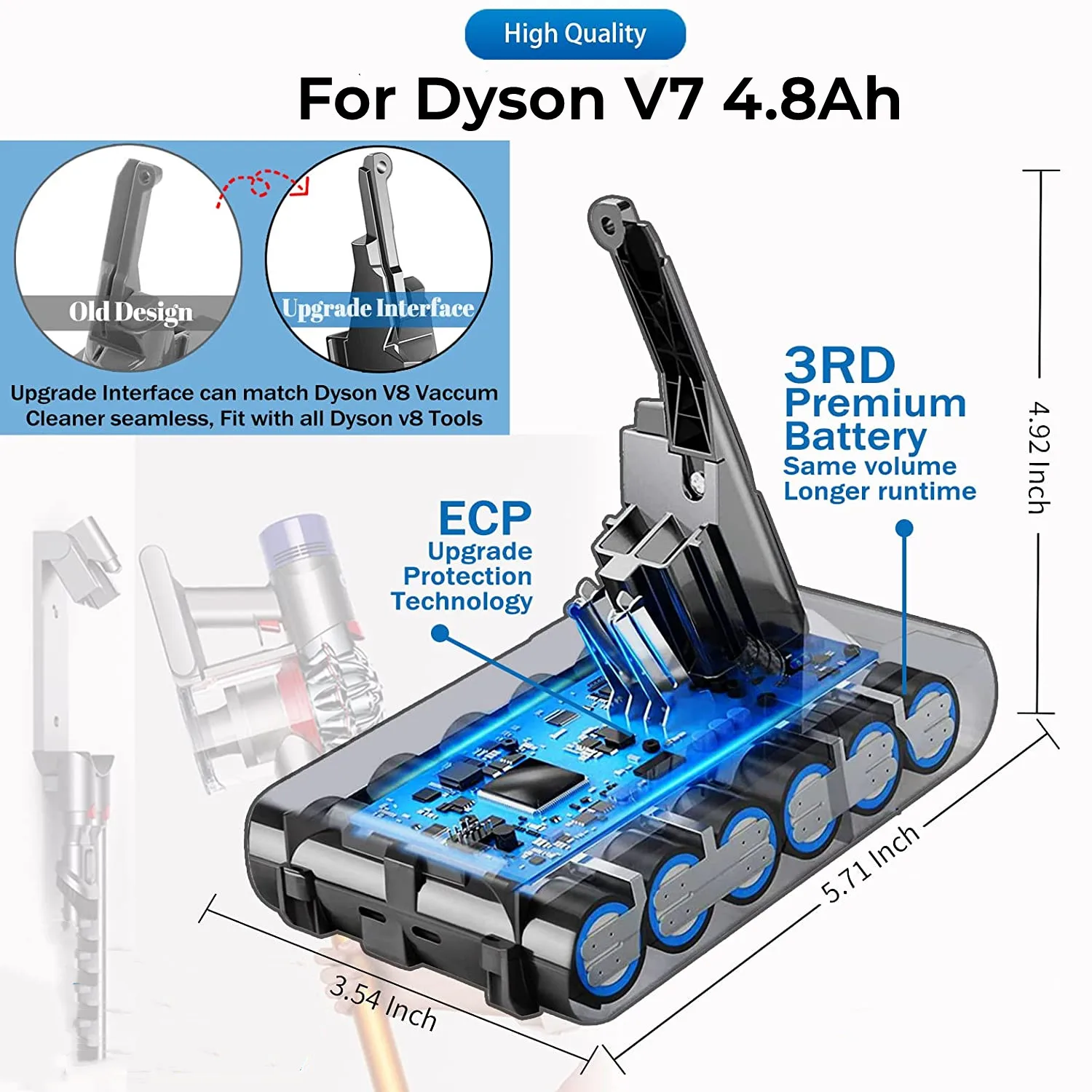 High Quality

For Dyson V7 4.8Ah

Old Design

Upgrade Interface

Upgrade Interface can match Dyson V8 Vaccum Cleaner seamless, Fit with all Dyson v8 Tools

3RD Premium Battery
Same volume
Longer runtime

ECP
Upgrade
Protection
Technology

4.92 Inch

5.71 Inch

3.54 Inch