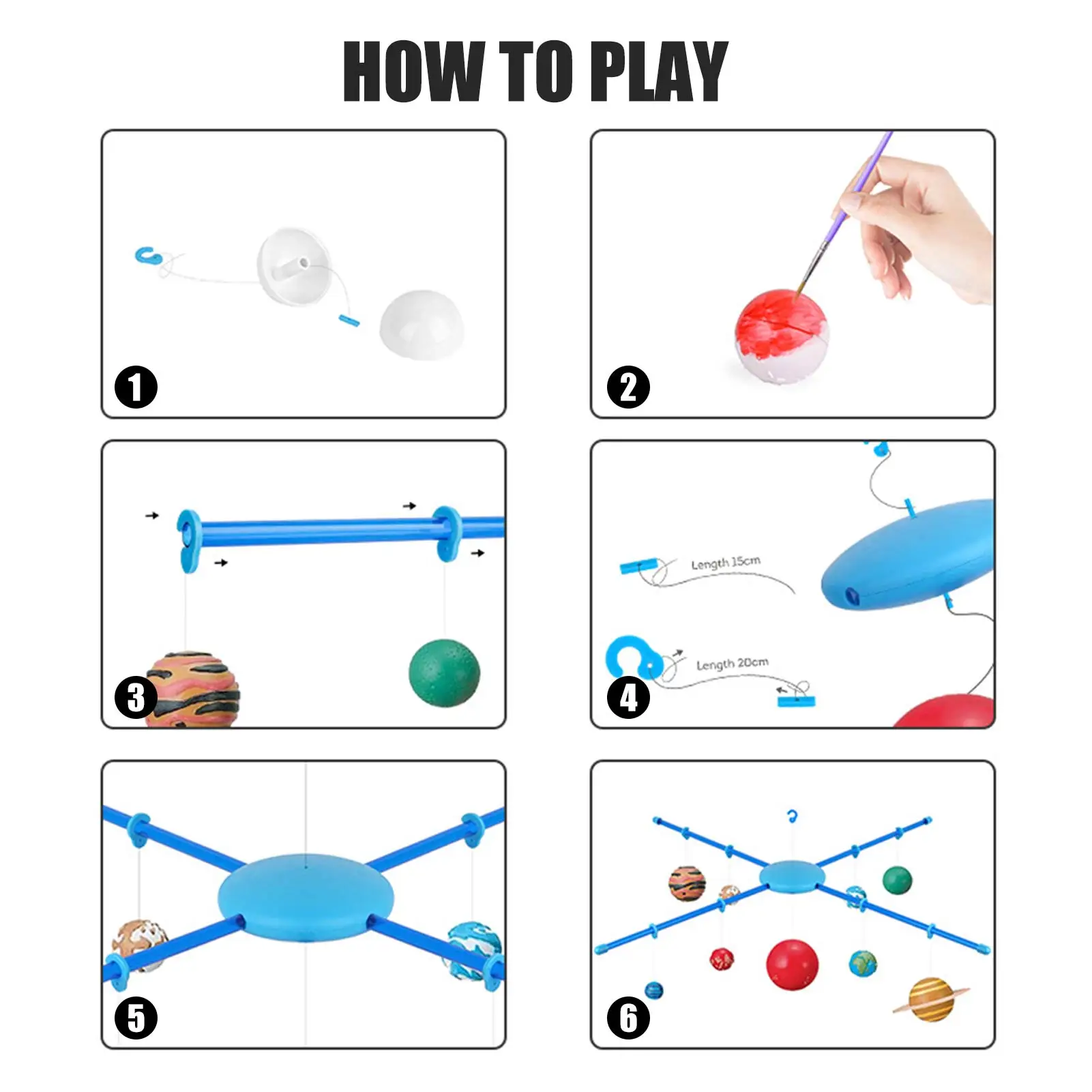 HOW TO PLAY

1

2

3

Length 15cm

Length 20cm

4

5

6