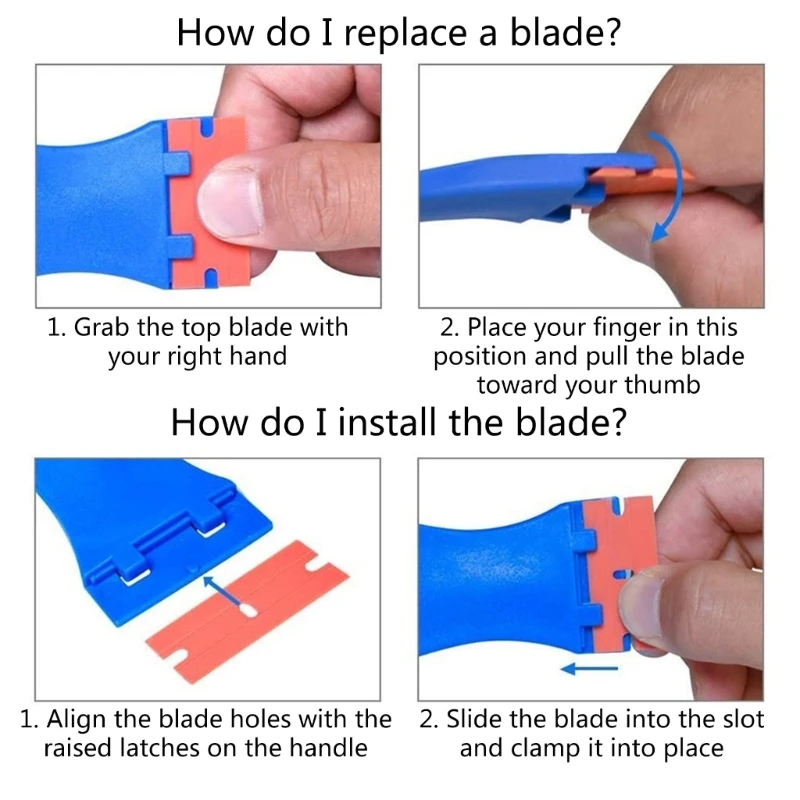 How do I replace a blade?

1. Grab the top blade with your right hand

2. Place your finger in this position and pull the blade toward your thumb

How do I install the blade?

1. Align the blade holes with the raised latches on the handle

2. Slide the blade into the slot and clamp it into place