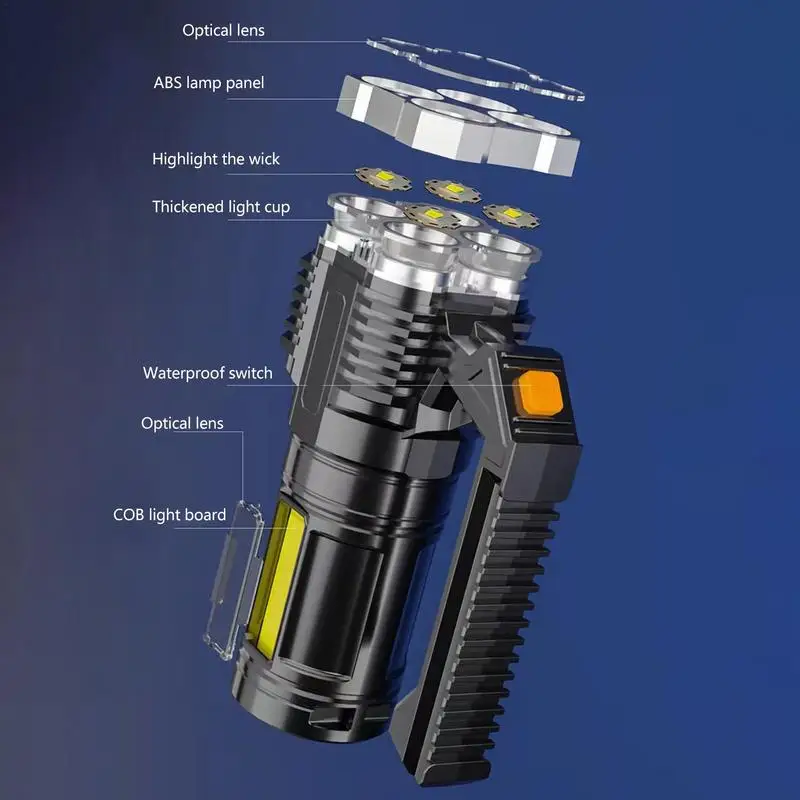 Optical lens

ABS lamp panel

Highlight the wick

Thickened light cup

Waterproof switch

Optical lens

COB light board