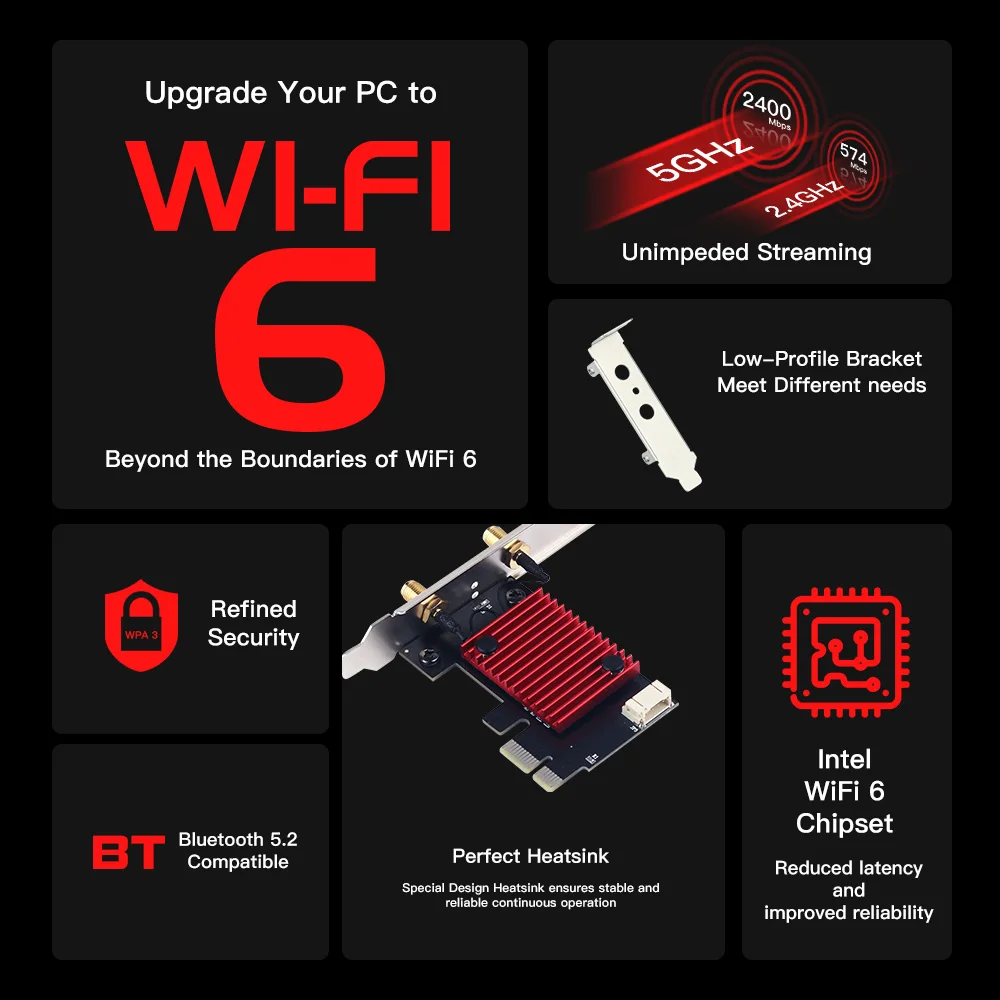 Upgrade Your PC to

WI-FI
6

Beyond the Boundaries of WiFi 6

2400
Mbps
5GHz
574
Mbps
2.4GHz

Unimpeded Streaming

Low-Profile Bracket
Meet Different needs

WPA 3
Refined Security

BT Bluetooth 5.2 Compatible

Perfect Heatsink

Special Design Heatsink ensures stable and reliable continuous operation

Intel
WiFi 6
Chipset

Reduced latency and improved reliability