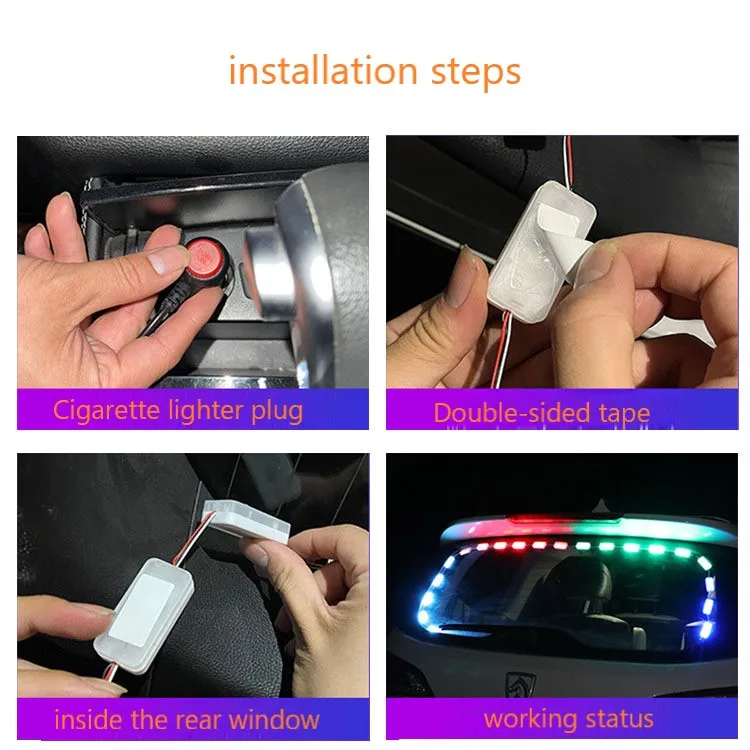 installation steps

Cigarette lighter plug

Double-sided tape

inside the rear window

working status