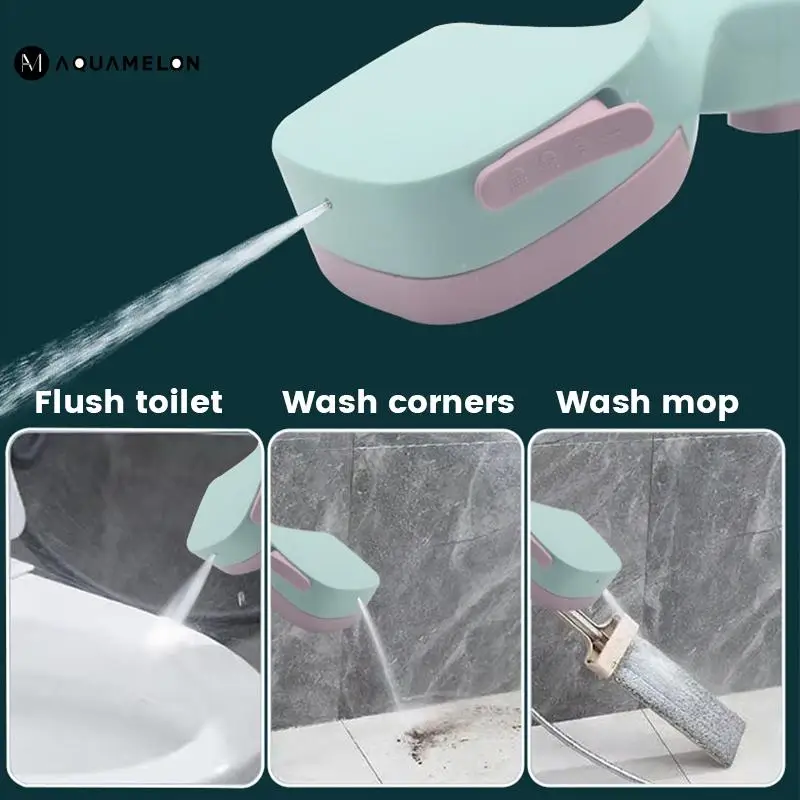 AM AQUAMELON

Flush toilet

Wash corners

Wash mop