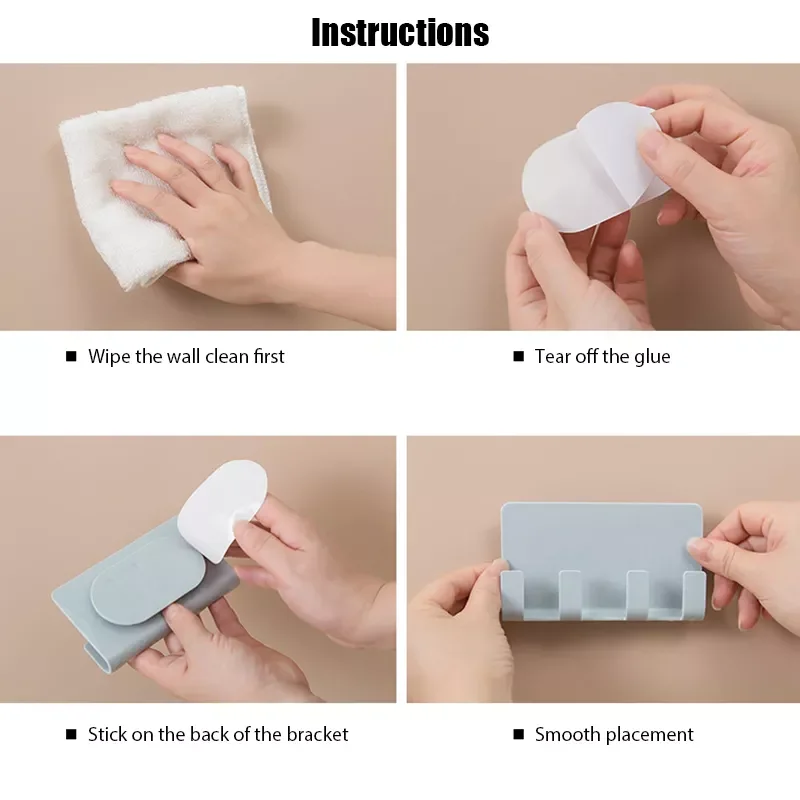 Instructions

■ Wipe the wall clean first

■ Tear off the glue

■ Stick on the back of the bracket

■ Smooth placement