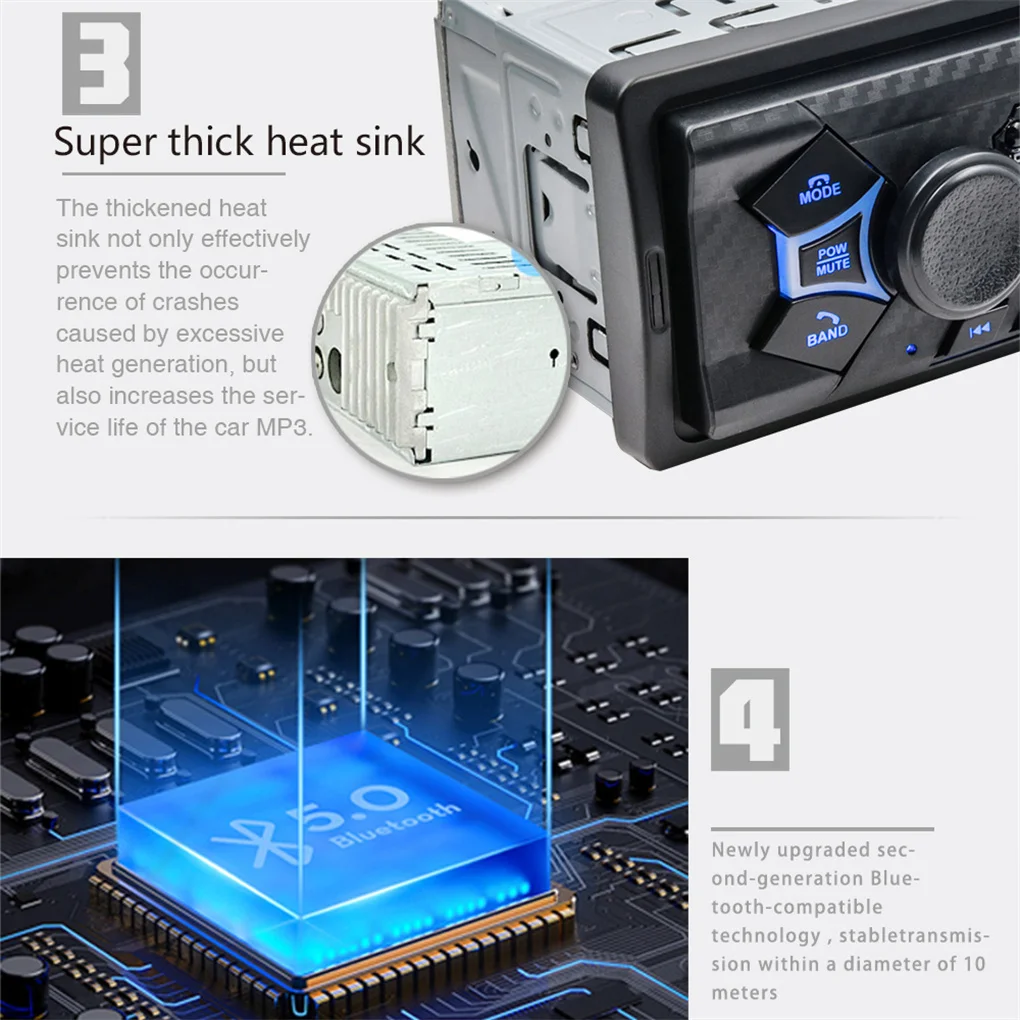 3

Super thick heat sink

The thickened heat sink not only effectively prevents the occurrence of crashes caused by excessive heat generation, but also increases the service life of the car MP3.

MODE

POW MUTE

BAND

5.0 Bluetooth

4

Newly upgraded second-generation Bluetooth-compatible technology , stabletransmission within a diameter of 10 meters