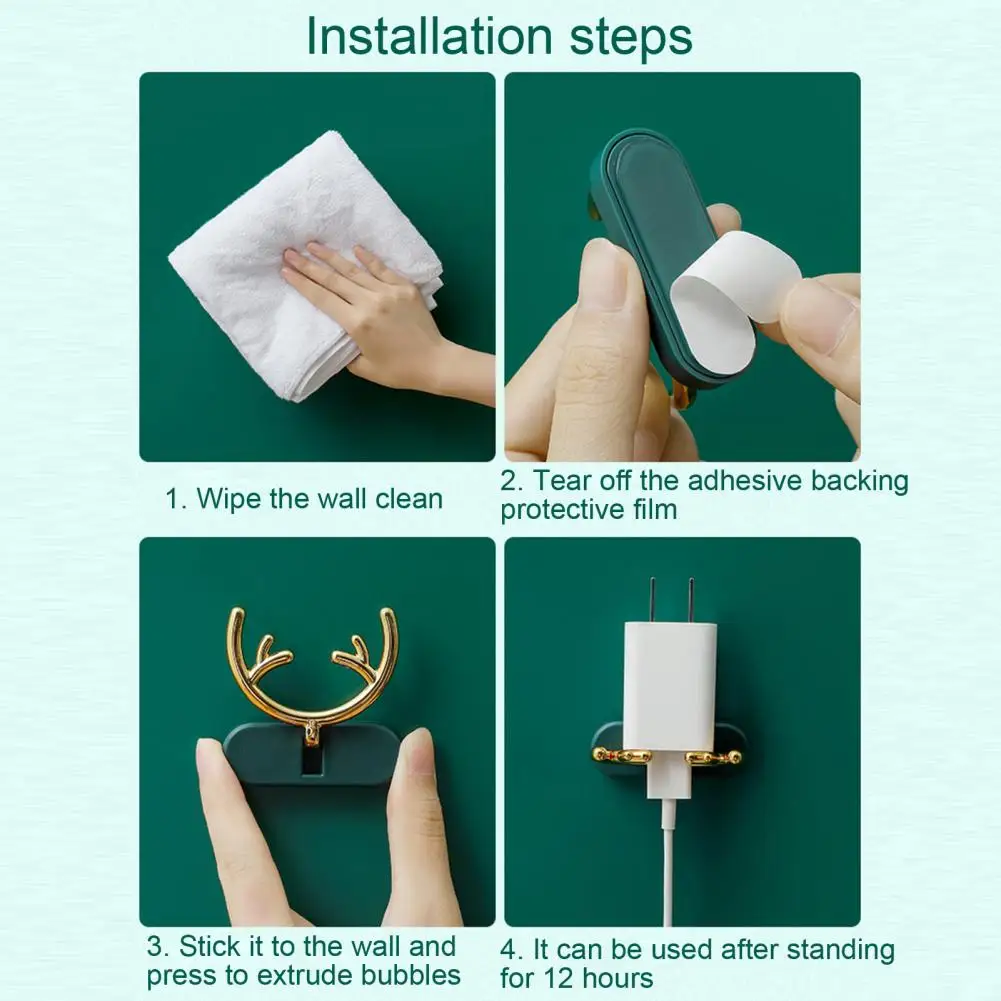 Installation steps

1. Wipe the wall clean

2. Tear off the adhesive backing protective film

3. Stick it to the wall and press to extrude bubbles

4. It can be used after standing for 12 hours