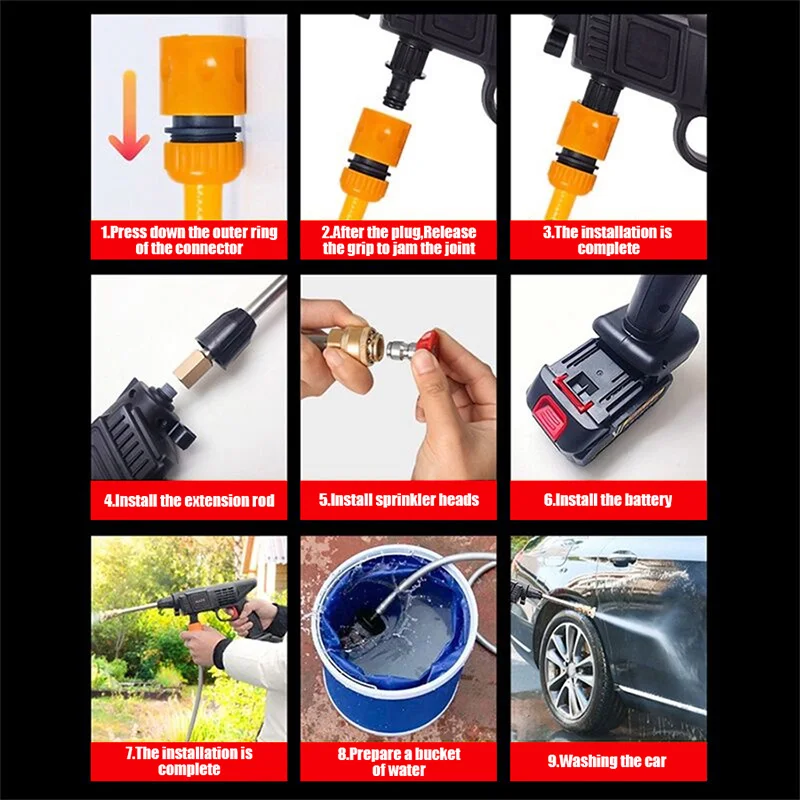 1.Press down the outer ring of the connector

2.After the plug,Release the grip to jam the joint

3.The installation is complete

4.Install the extension rod

5.Install sprinkler heads

6.Install the battery

7.The installation is complete

8.Prepare a bucket of water

9.Washing the car