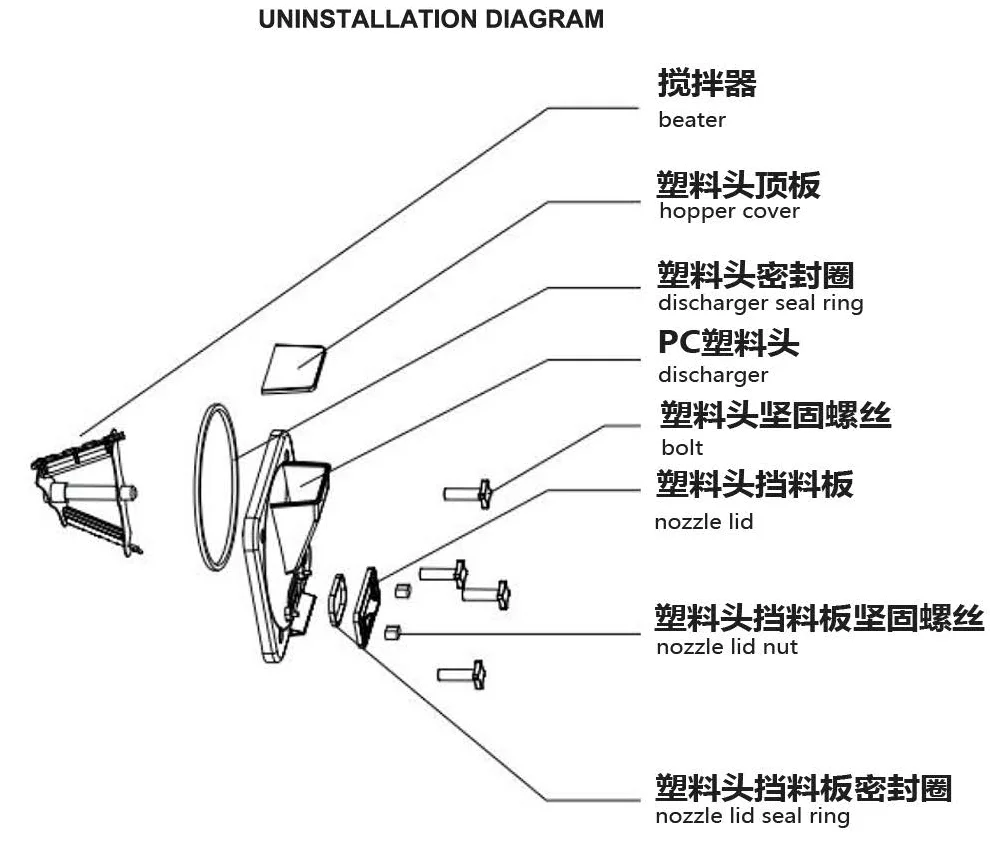 UNINSTALLATION DIAGRAM

搅拌器
beater

塑料头顶板
hopper cover

塑料头密封圈
discharger seal ring

PC塑料头
discharger

塑料头坚固螺丝
bolt

塑料头挡料板
nozzle lid

塑料头挡料板坚固螺丝
nozzle lid nut

塑料头挡料板密封圈
nozzle lid seal ring