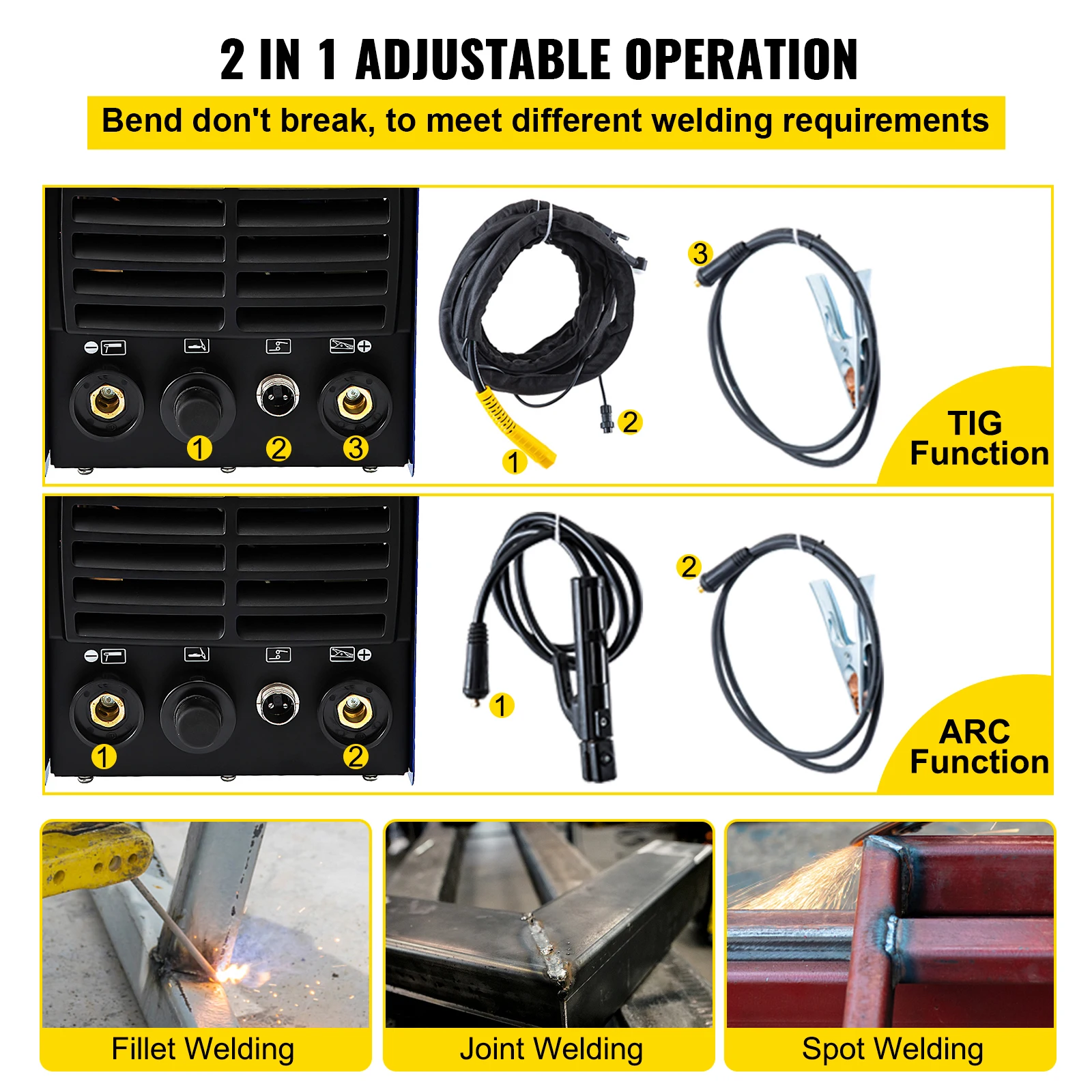 2 IN 1 ADJUSTABLE OPERATION

Bend don't break, to meet different welding requirements

1 2 3

1 2

3

TIG Function

1 2

1

2

ARC Function

Fillet Welding

Joint Welding

Spot Welding