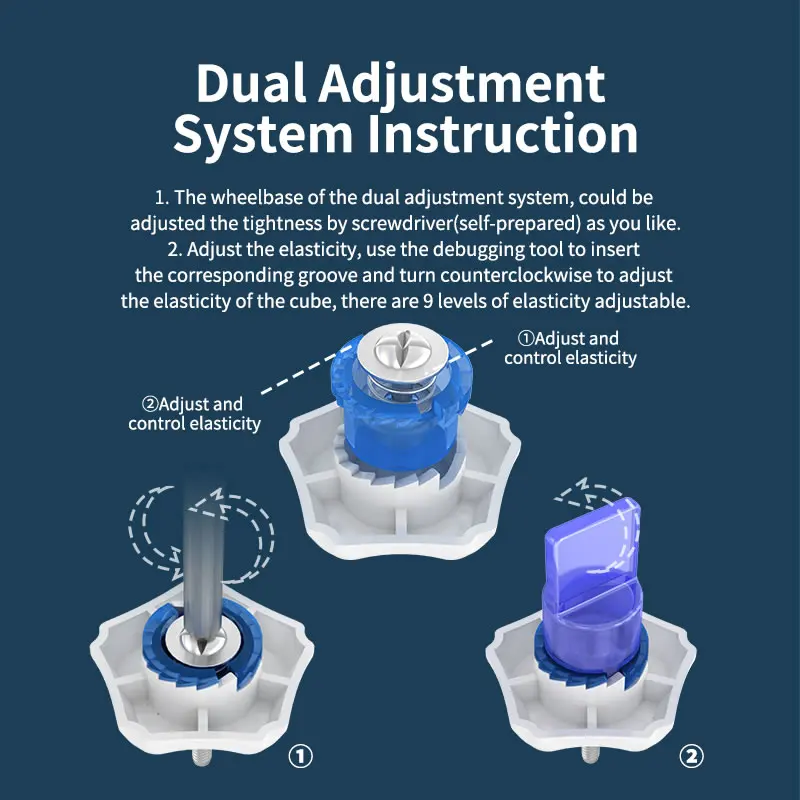 Dual Adjustment System Instruction

1. The wheelbase of the dual adjustment system, could be adjusted the tightness by screwdriver(self-prepared) as you like.
2. Adjust the elasticity, use the debugging tool to insert the corresponding groove and turn counterclockwise to adjust the elasticity of the cube, there are 9 levels of elasticity adjustable.

①Adjust and control elasticity

②Adjust and control elasticity

①

②