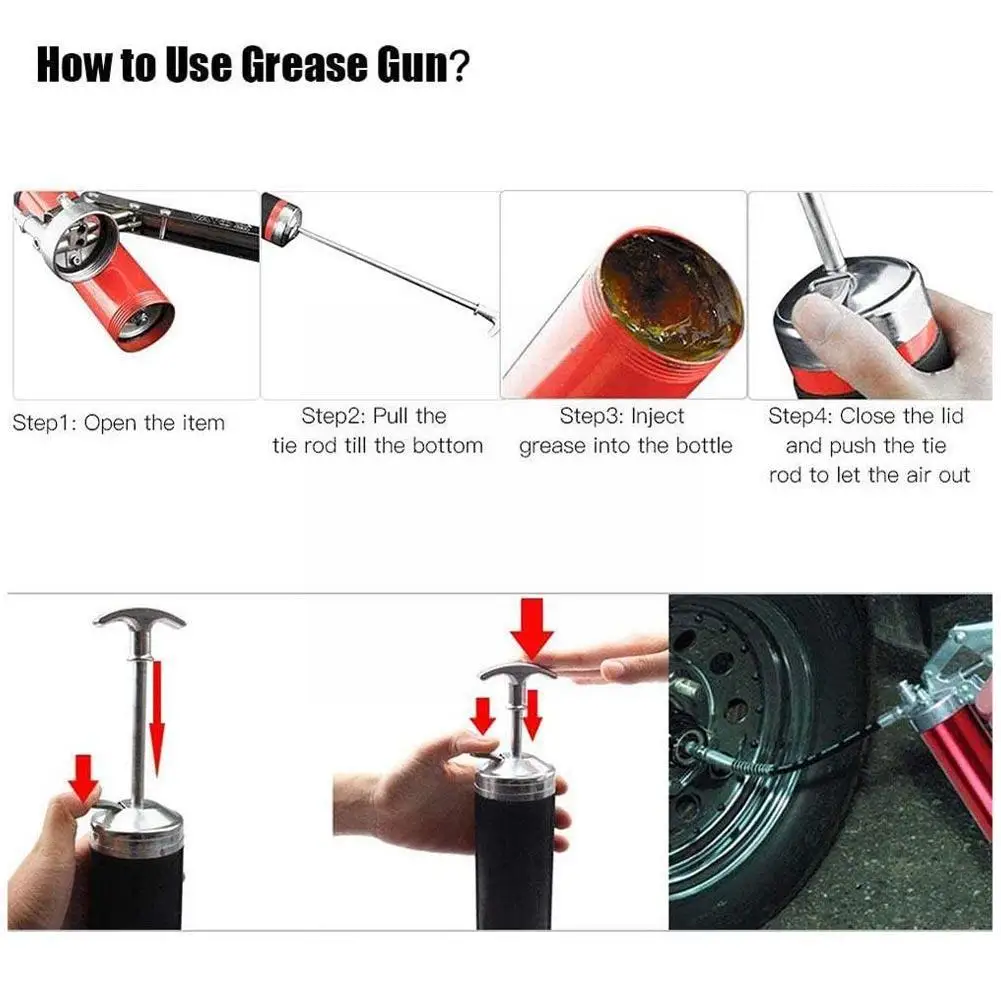 How to Use Grease Gun?

Step1: Open the item

Step2: Pull the tie rod till the bottom

Step3: Inject grease into the bottle

Step4: Close the lid and push the tie rod to let the air out