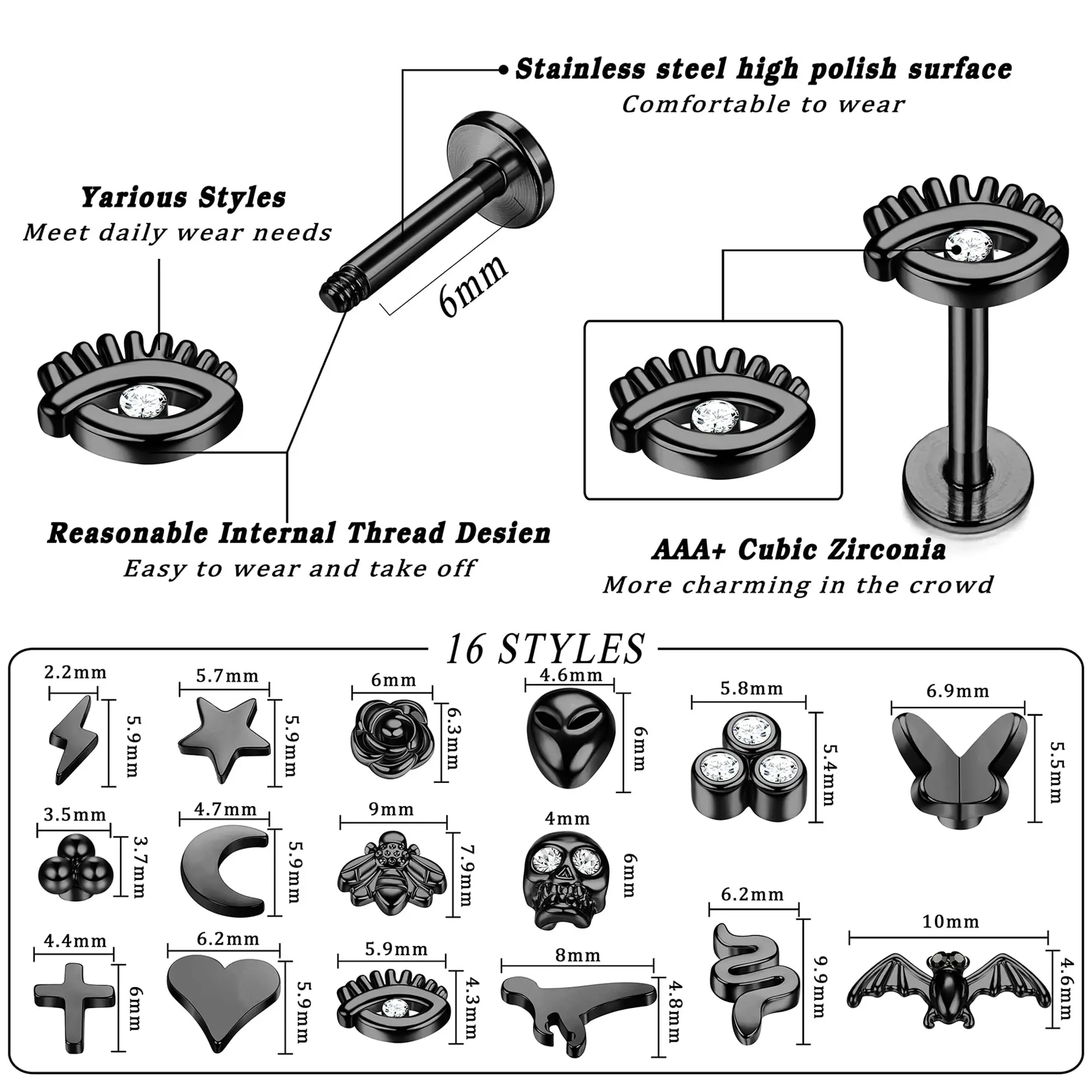 Stainless steel high polish surface
Comfortable to wear

Yarious Styles
Meet daily wear needs

6mm

Reasonable Internal Thread Desien
Easy to wear and take off

AAA+ Cubic Zirconia
More charming in the crowd

16 STYLES

2.2mm
5.9mm
5.7mm
5.9mm
6mm
6.3mm
4.6mm
6mm
5.8mm
5.4mm
6.9mm
5.5mm

3.5mm
3.7mm
4.7mm
5.9mm
9mm
7.9mm
4mm
6mm

4.4mm
6mm
6.2mm
5.9mm
5.9mm
4.3mm
8mm
4.8mm
6.2mm
9.9mm
10mm
4.6mm