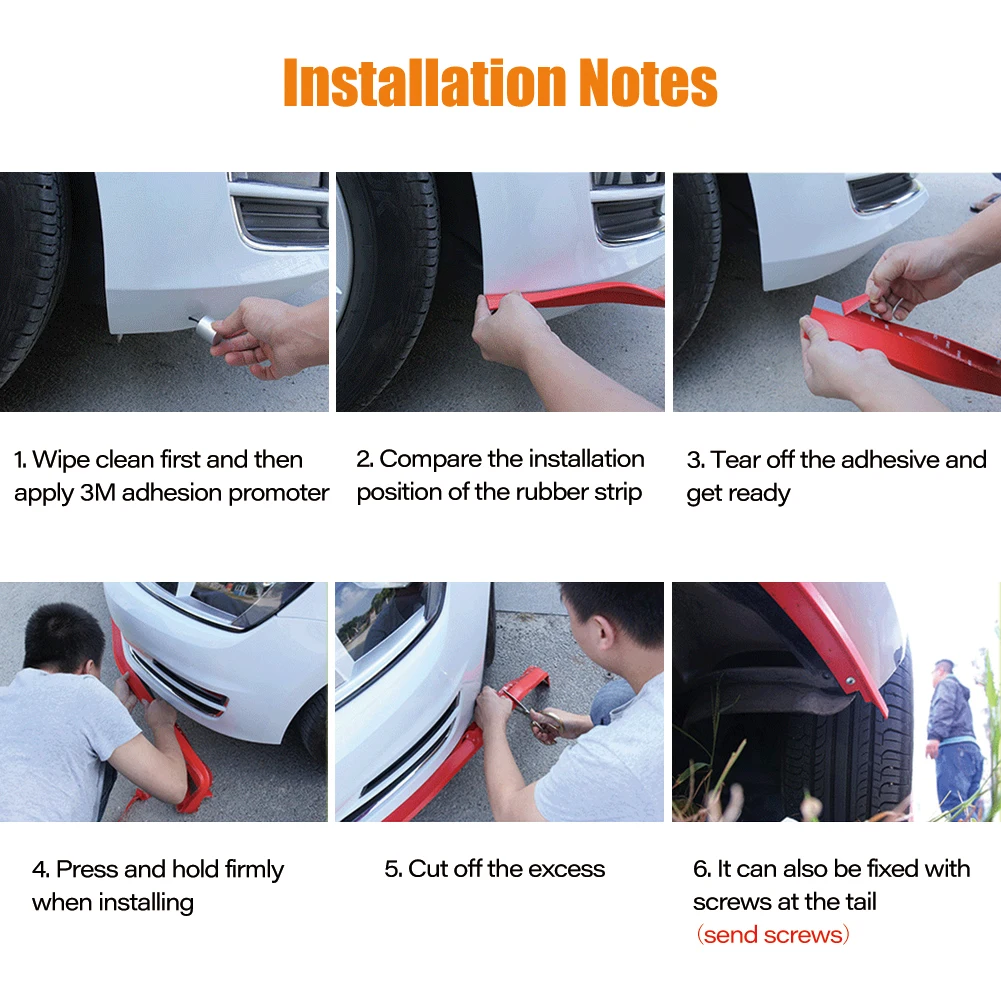 Installation Notes

1. Wipe clean first and then apply 3M adhesion promoter

2. Compare the installation position of the rubber strip

3. Tear off the adhesive and get ready

4. Press and hold firmly when installing

5. Cut off the excess

6. It can also be fixed with screws at the tail （send screws）