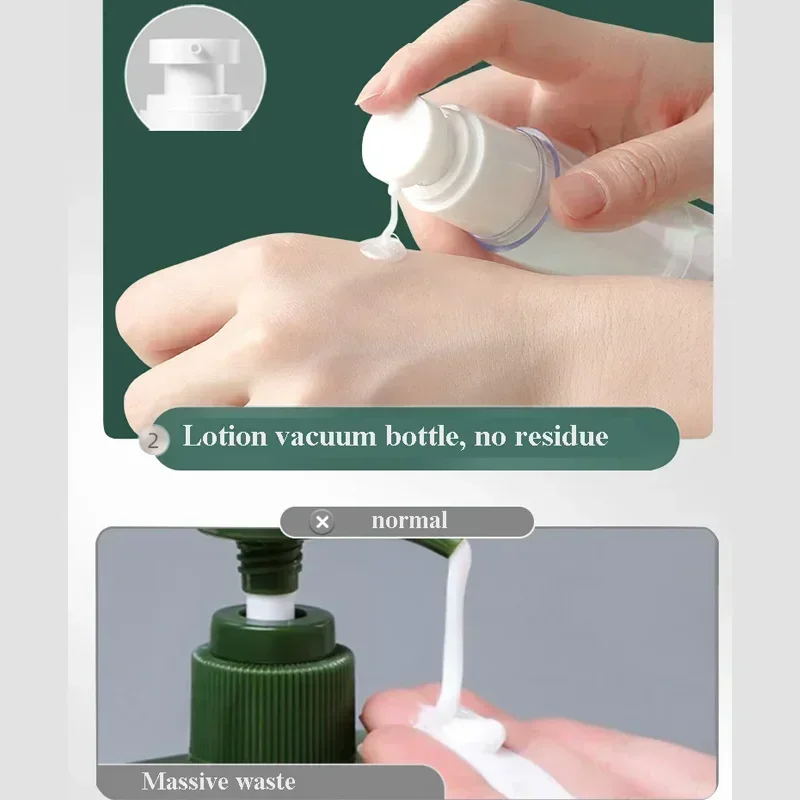 2 Lotion vacuum bottle, no residue

× normal

Massive waste