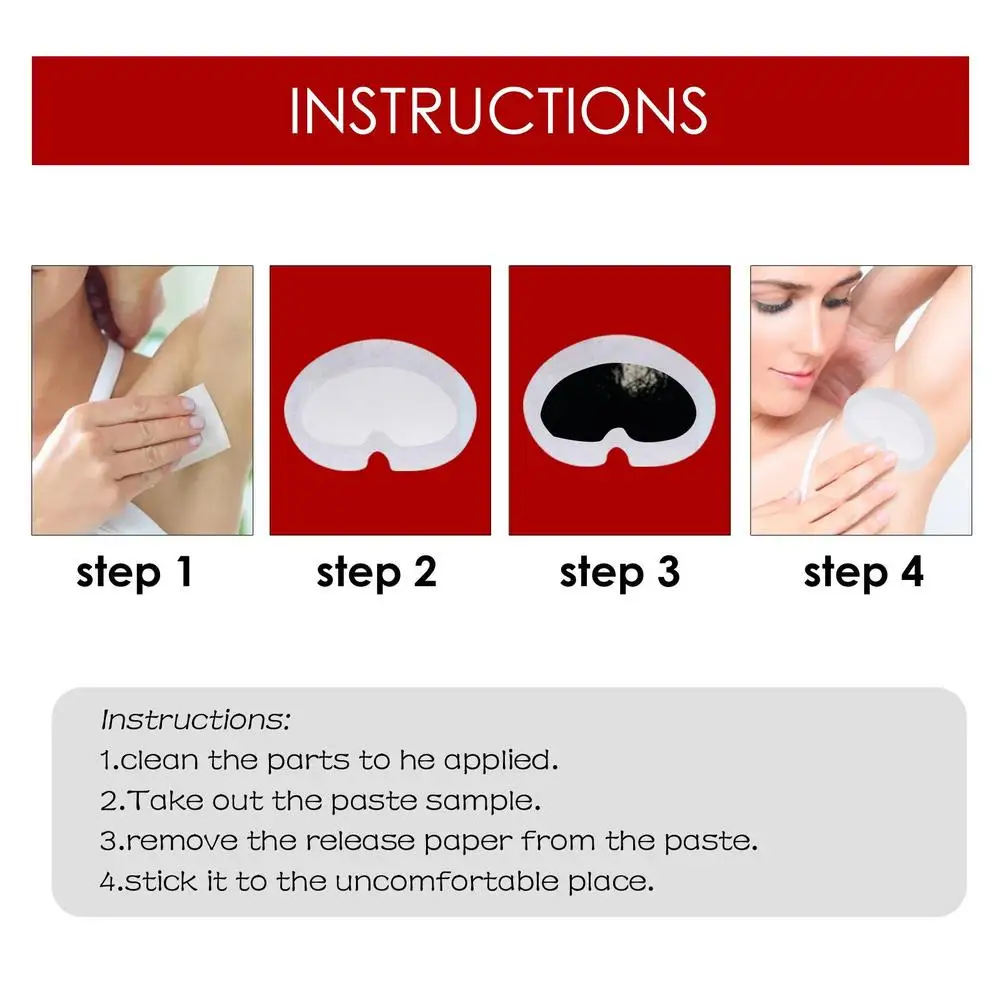 INSTRUCTIONS

step 1

step 2

step 3

step 4

Instructions:
1.clean the parts to he applied.
2.Take out the paste sample.
3.remove the release paper from the paste.
4.stick it to the uncomfortable place.