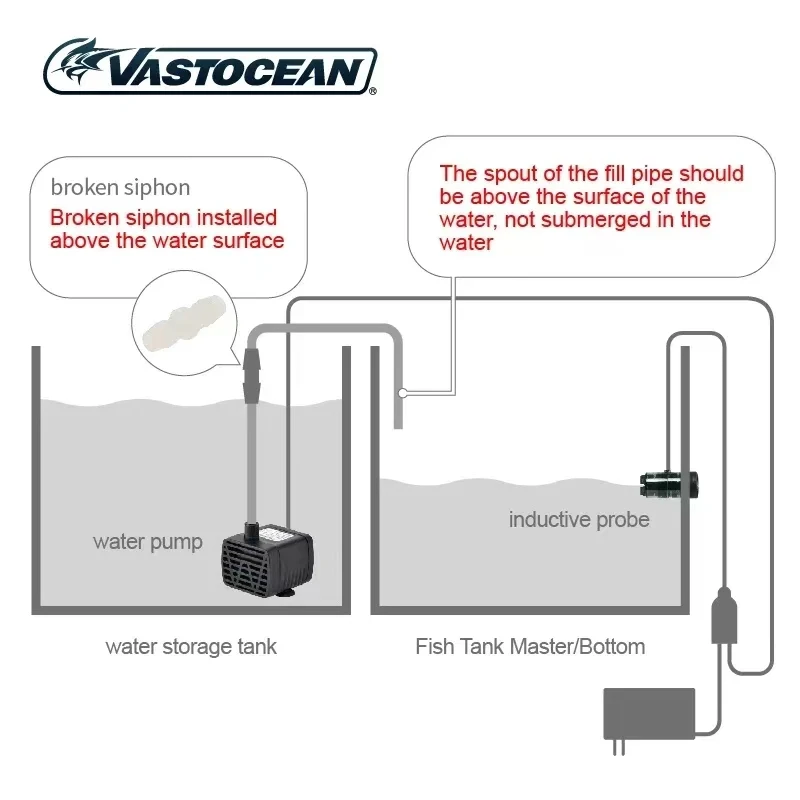 VASTOCEAN®

broken siphon
Broken siphon installed above the water surface

The spout of the fill pipe should be above the surface of the water, not submerged in the water

water pump

inductive probe

water storage tank

Fish Tank Master/Bottom