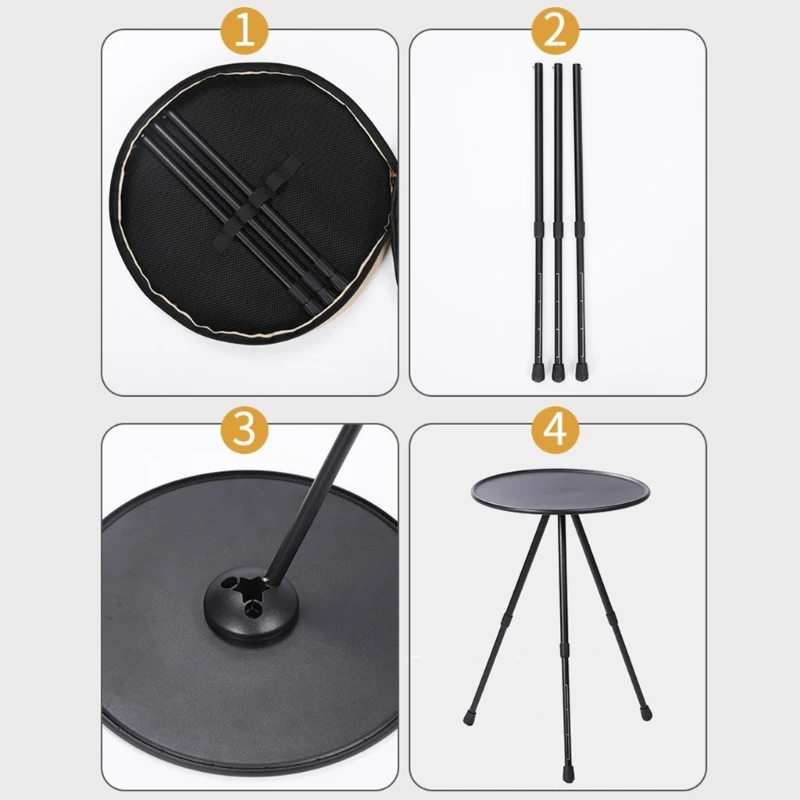 1
2
3
4