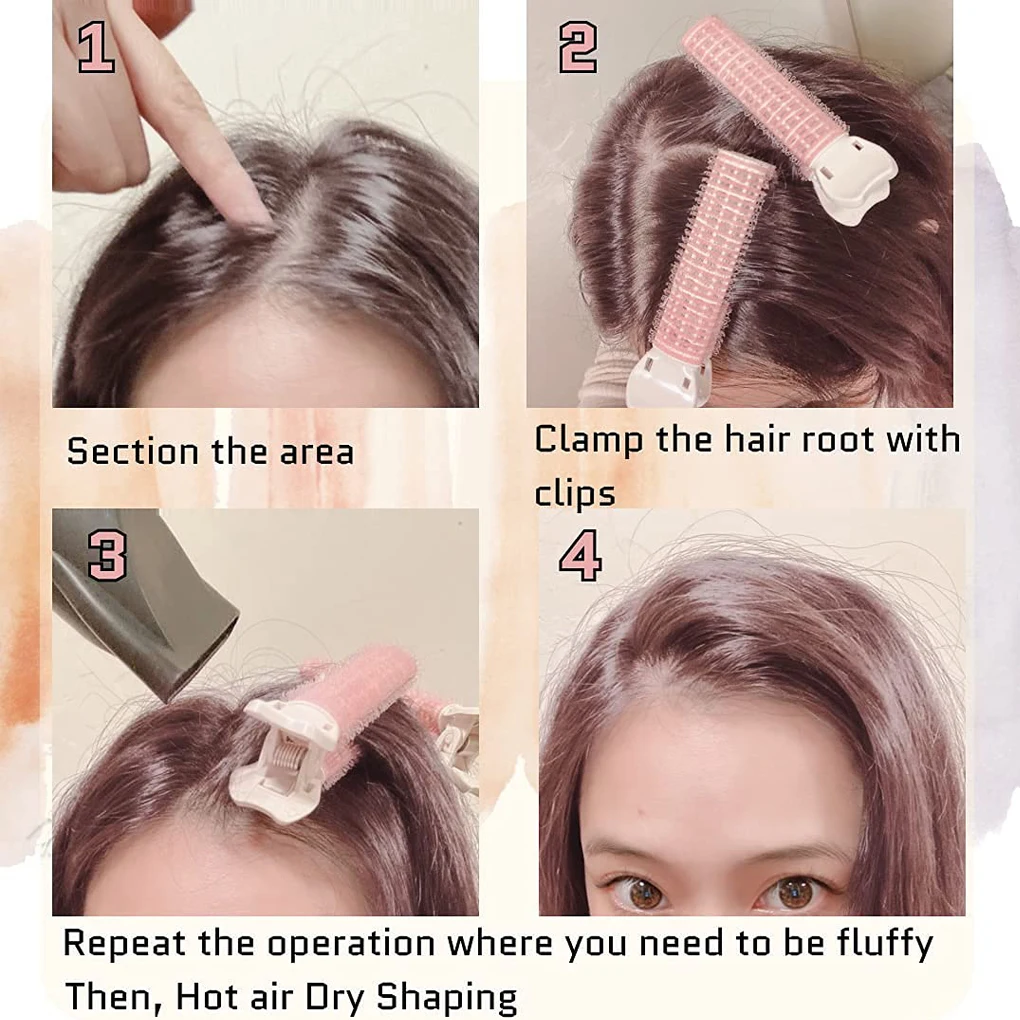 1

Section the area

2

Clamp the hair root with clips

3

4

Repeat the operation where you need to be fluffy
Then, Hot air Dry Shaping