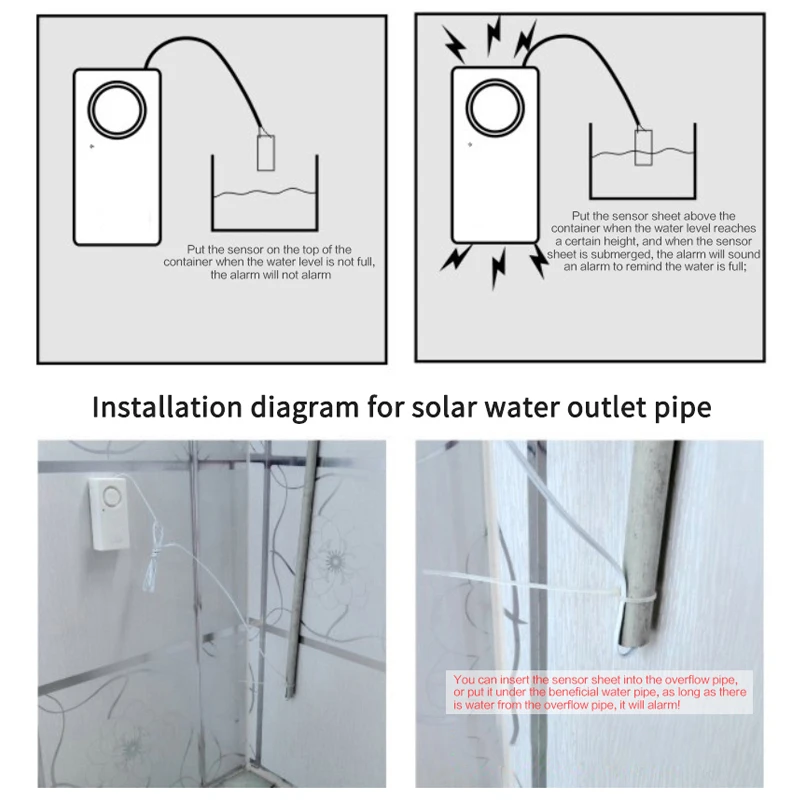 Put the sensor on the top of the container when the water level is not full, the alarm will not alarm

Put the sensor sheet above the container when the water level reaches a certain height, and when the sensor sheet is submerged, the alarm will sound an alarm to remind the water is full;

Installation diagram for solar water outlet pipe

You can insert the sensor sheet into the overflow pipe, or put it under the beneficial water pipe, as long as there is water from the overflow pipe, it will alarm!