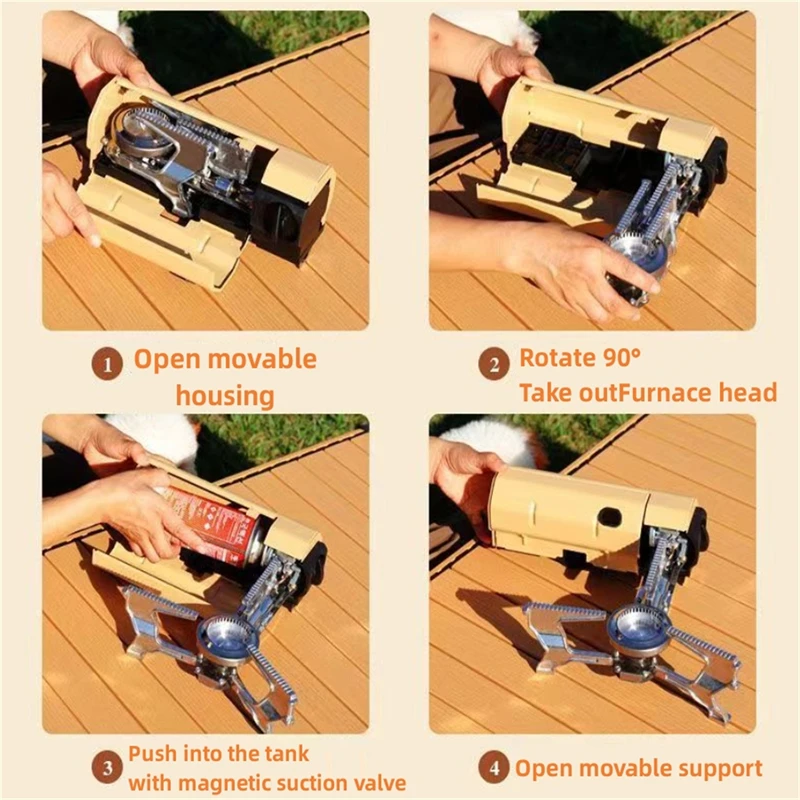 1 Open movable housing

2 Rotate 90°
Take outFurnace head

3 Push into the tank
with magnetic suction valve

4 Open movable support