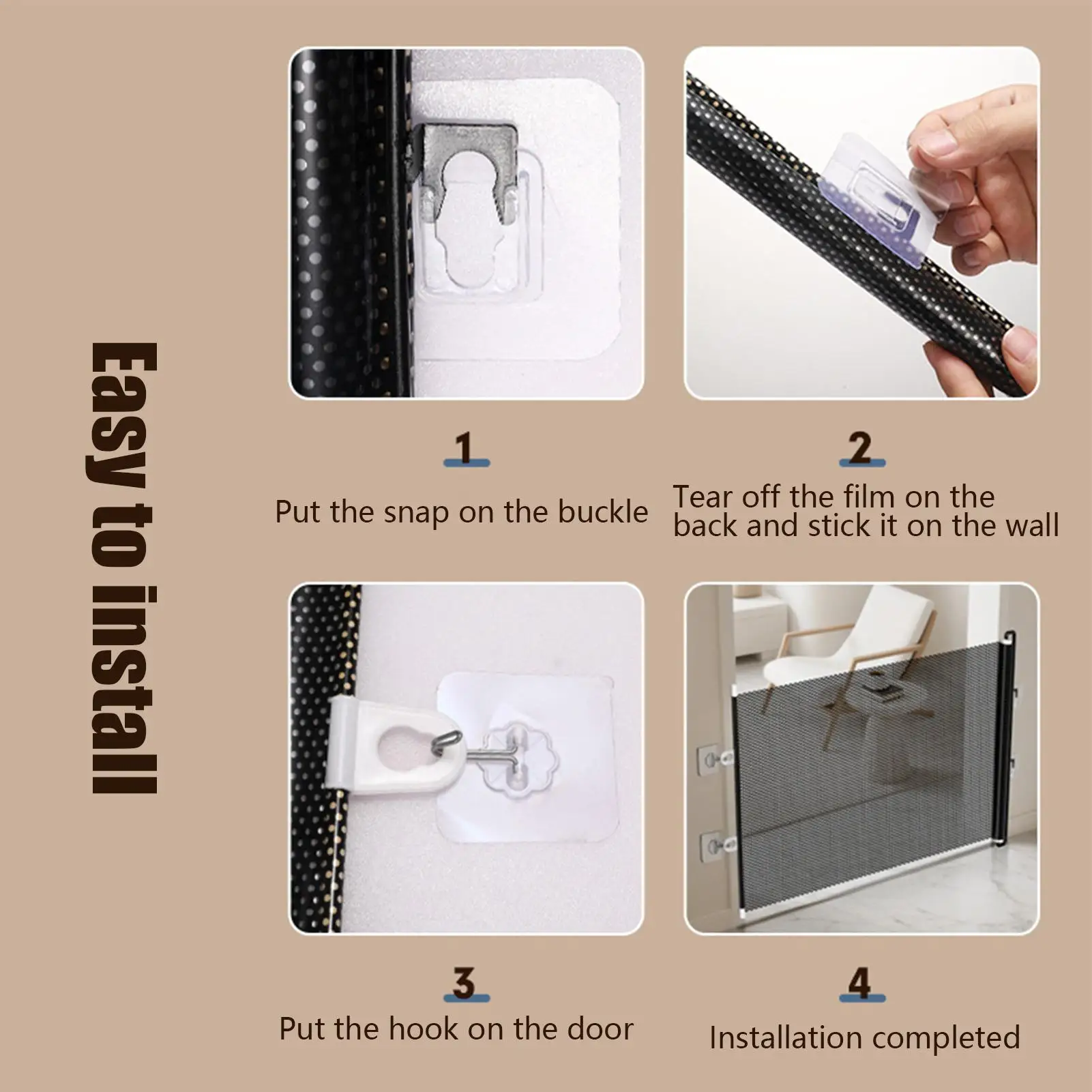 Easy to install

1

Put the snap on the buckle

2

Tear off the film on the back and stick it on the wall

3

Put the hook on the door

4

Installation completed