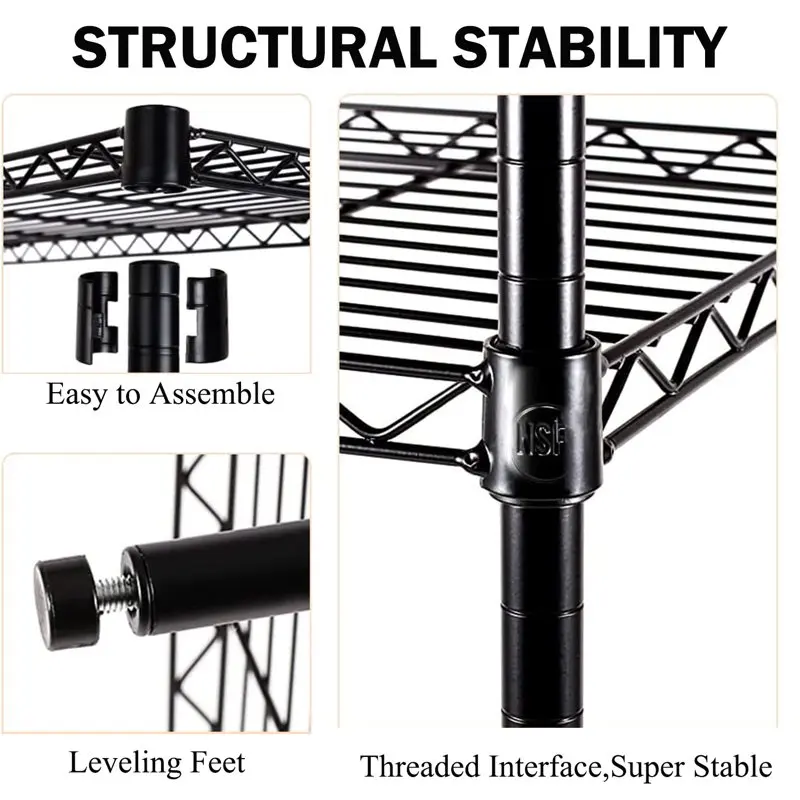 STRUCTURAL STABILITY

Easy to Assemble

NSF

Leveling Feet

Threaded Interface,Super Stable