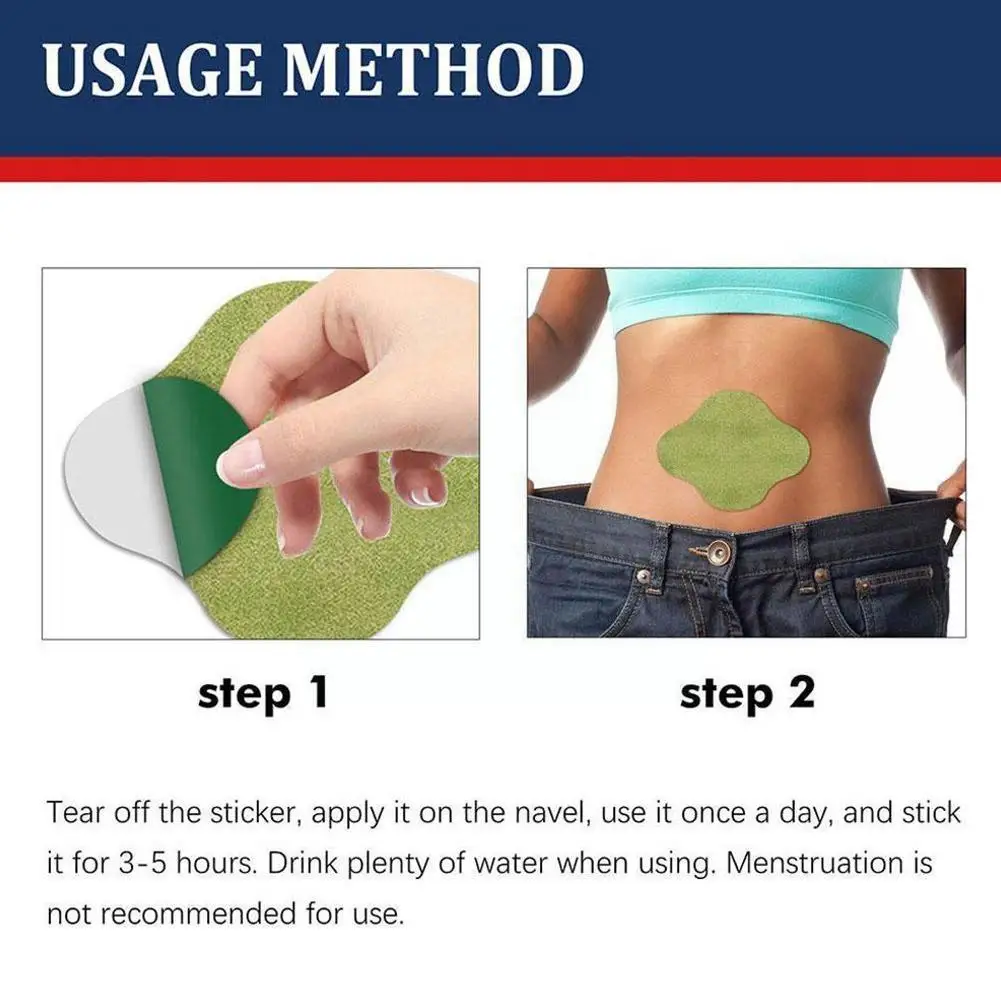 USAGE METHOD

step 1

step 2

Tear off the sticker, apply it on the navel, use it once a day, and stick it for 3-5 hours. Drink plenty of water when using. Menstruation is not recommended for use.